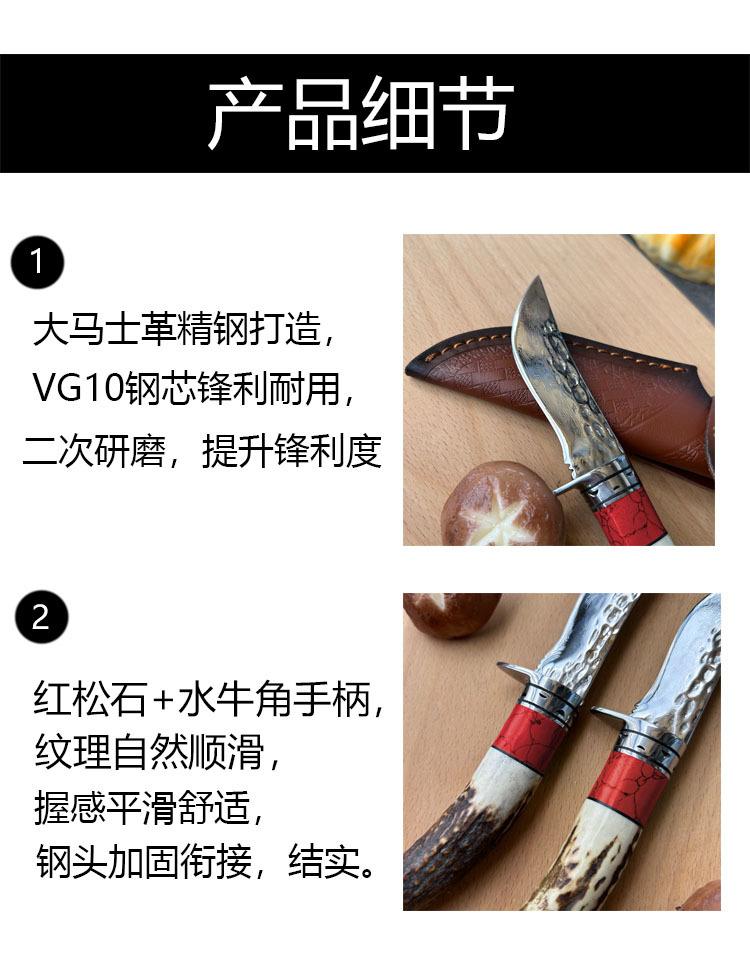 产品细节

1

大马士革精钢打造，
VG10钢芯锋利耐用，
二次研磨，提升锋利度

2

红松石+水牛角手柄，
纹理自然顺滑，
握感平滑舒适，
钢头加固衔接，结实。