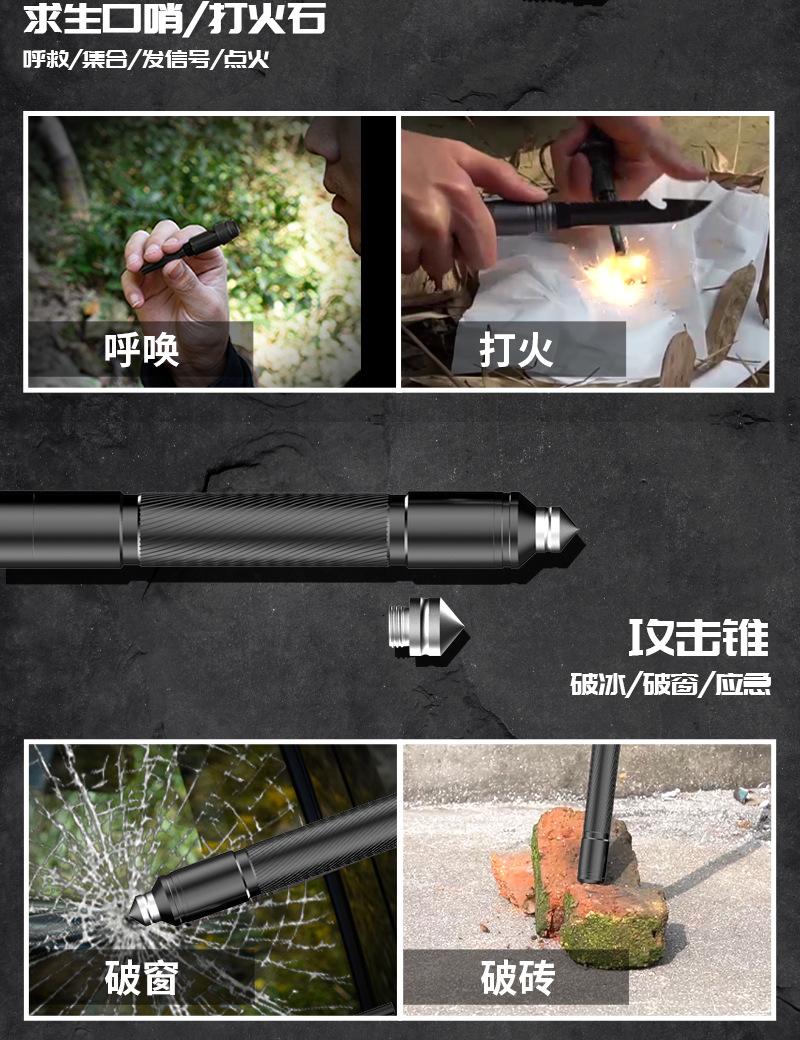 求生口哨/打火石
呼救/集合/发信号/点火

呼唤

打火

攻击锥
破冰/破窗/应急

破窗

破砖