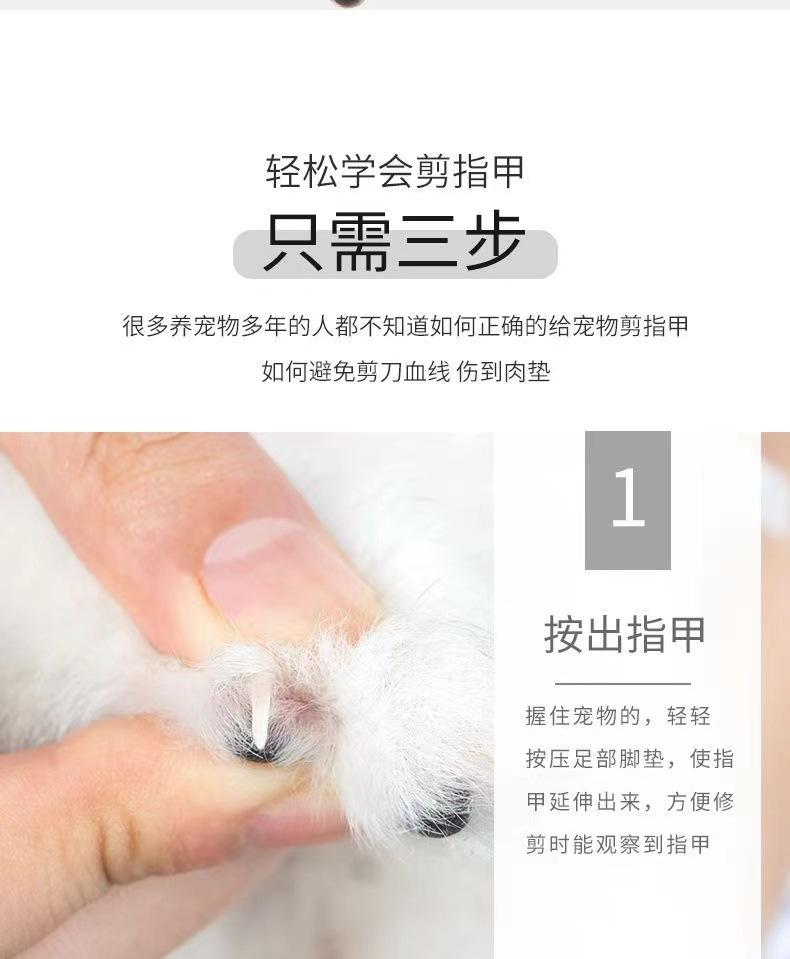 轻松学会剪指甲

只需三步

很多养宠物多年的人都不知道如何正确的给宠物剪指甲
如何避免剪刀血线 伤到肉垫

1

按出指甲

握住宠物的，轻轻按压足部脚垫，使指甲延伸出来，方便修剪时能观察到指甲