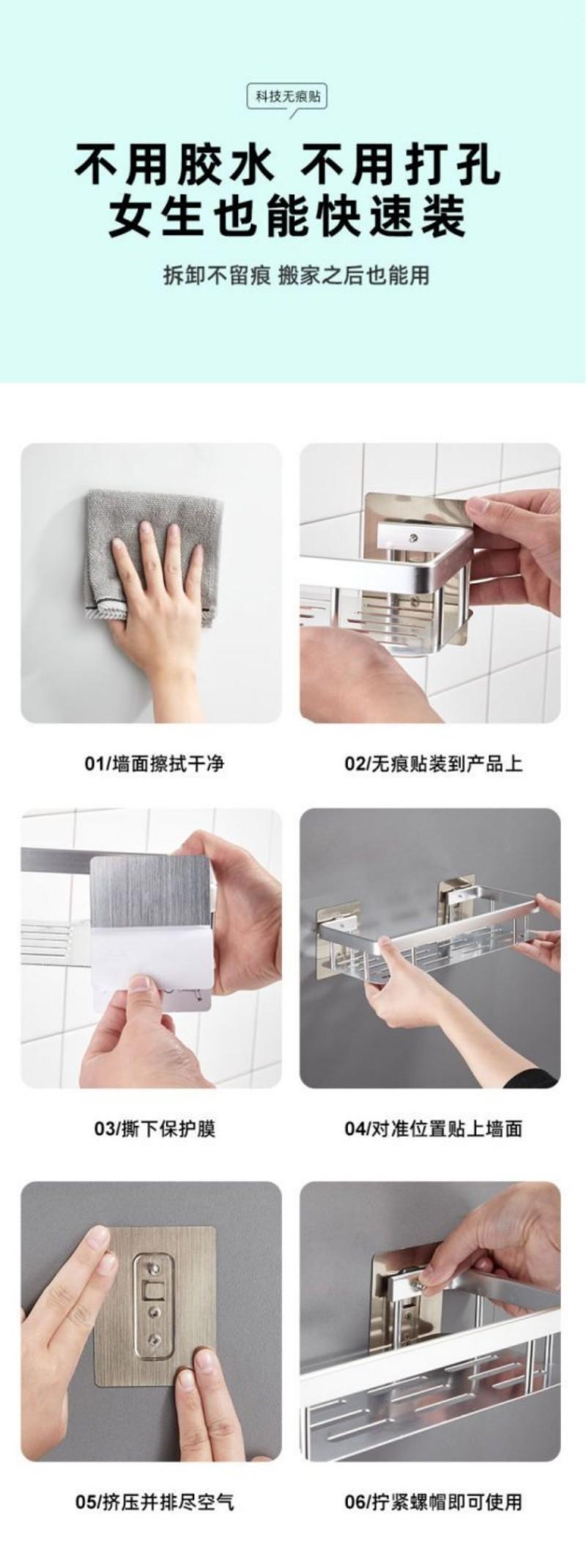 科技无痕贴

不用胶水 不用打孔
女生也能快速装

拆卸不留痕 搬家之后也能用

01/墙面擦拭干净

02/无痕贴装到产品上

03/撕下保护膜

04/对准位置贴上墙面

05/挤压并排尽空气

06/拧紧螺帽即可使用