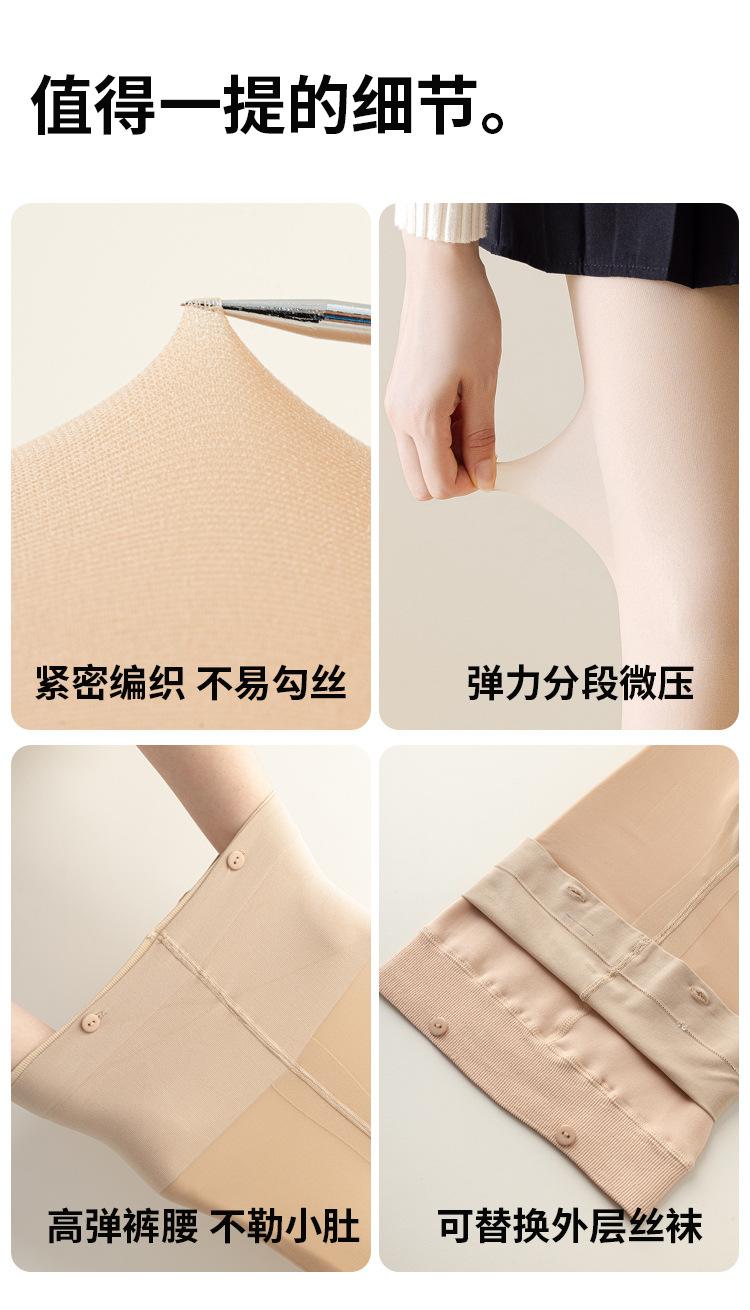 值得一提的细节。

紧密编织 不易勾丝

弹力分段微压

高弹裤腰 不勒小肚

可替换外层丝袜