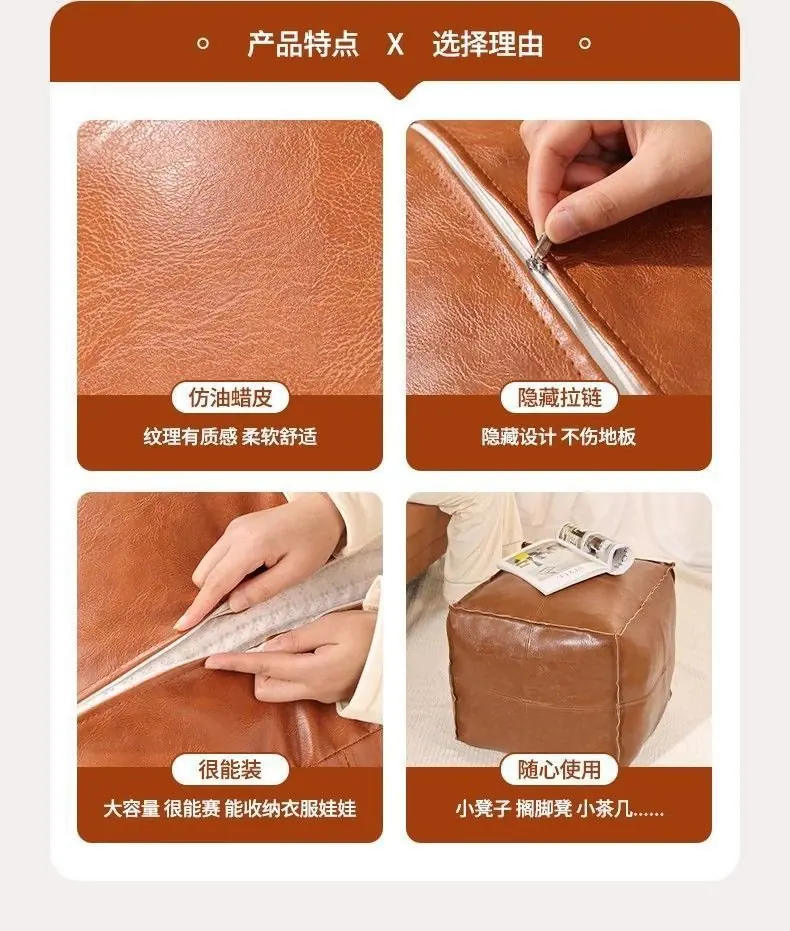 产品特点 X 选择理由

仿油蜡皮
纹理有质感 柔软舒适

隐藏拉链
隐藏设计 不伤地板

很能装
大容量 很能赛 能收纳衣服娃娃

随心使用
小凳子 搁脚凳 小茶几......