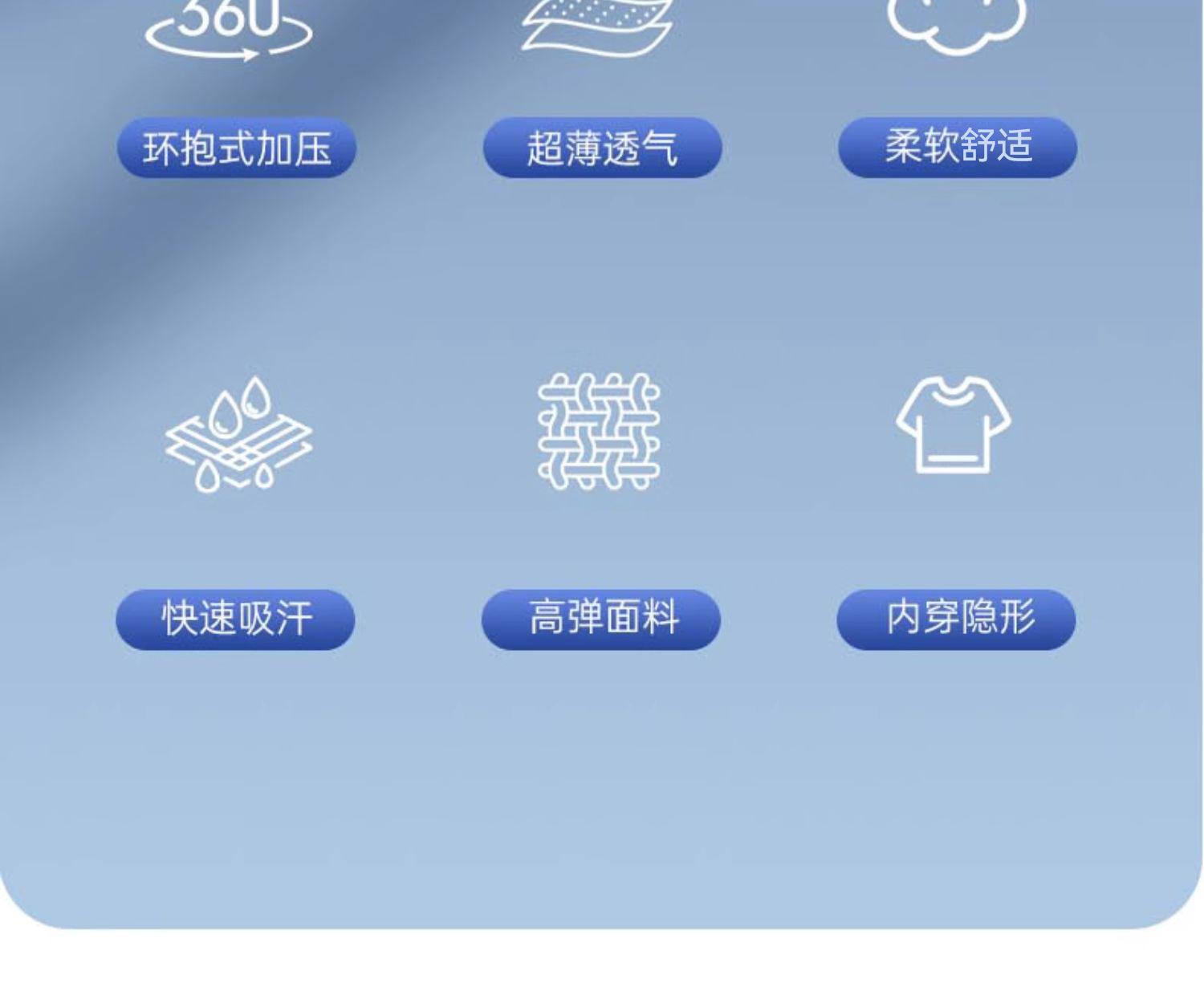 360

环抱式加压

超薄透气

柔软舒适

快速吸汗

高弹面料

内穿隐形