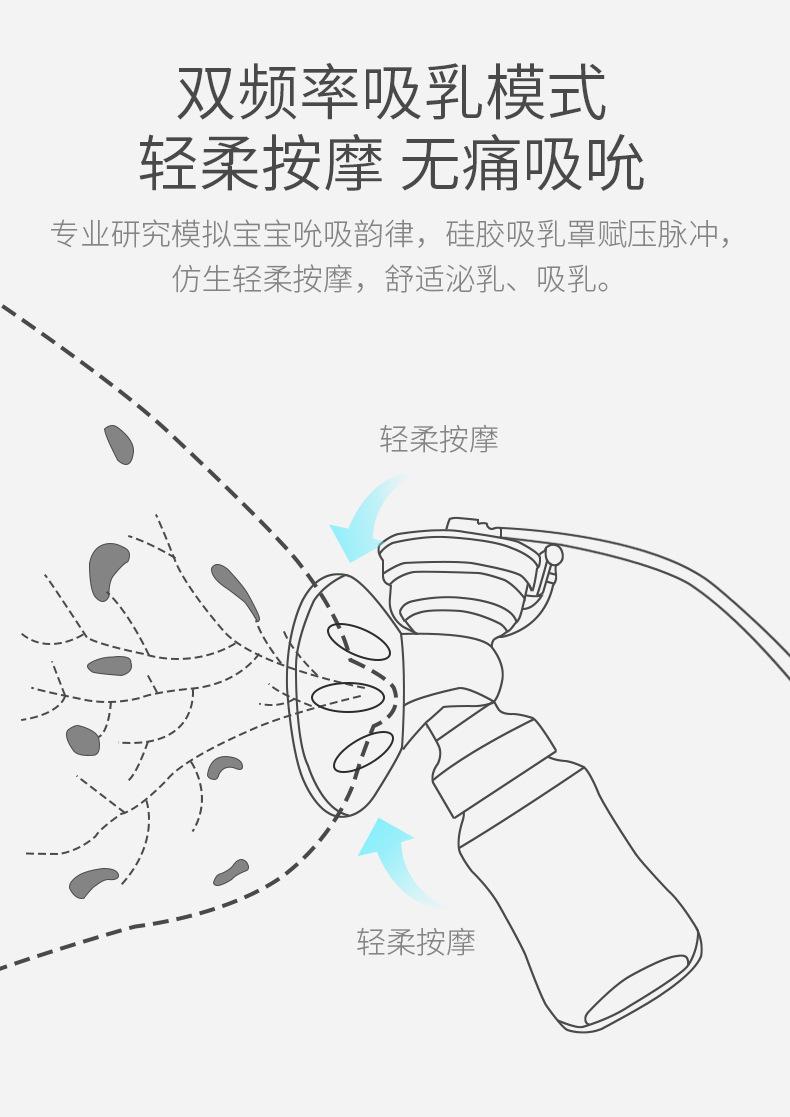 双频率吸乳模式
轻柔按摩 无痛吸吮

专业研究模拟宝宝吮吸韵律，硅胶吸乳罩赋压脉冲，仿生轻柔按摩，舒适泌乳、吸乳。

轻柔按摩

轻柔按摩