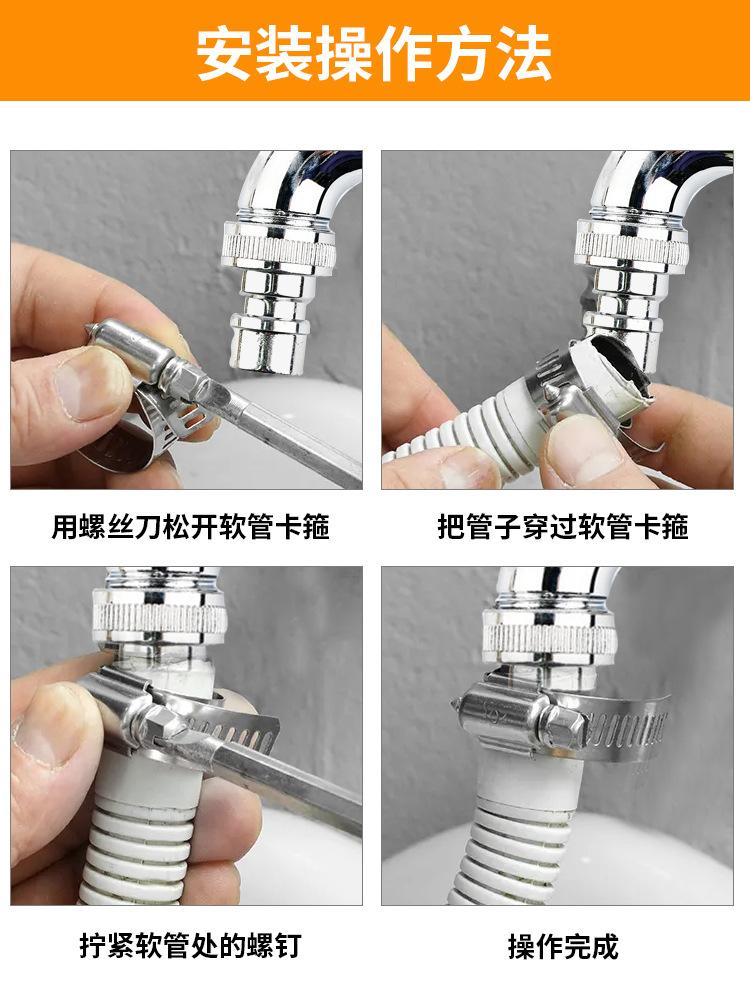 安装操作方法

用螺丝刀松开软管卡箍

把管子穿过软管卡箍

拧紧软管处的螺钉

操作完成