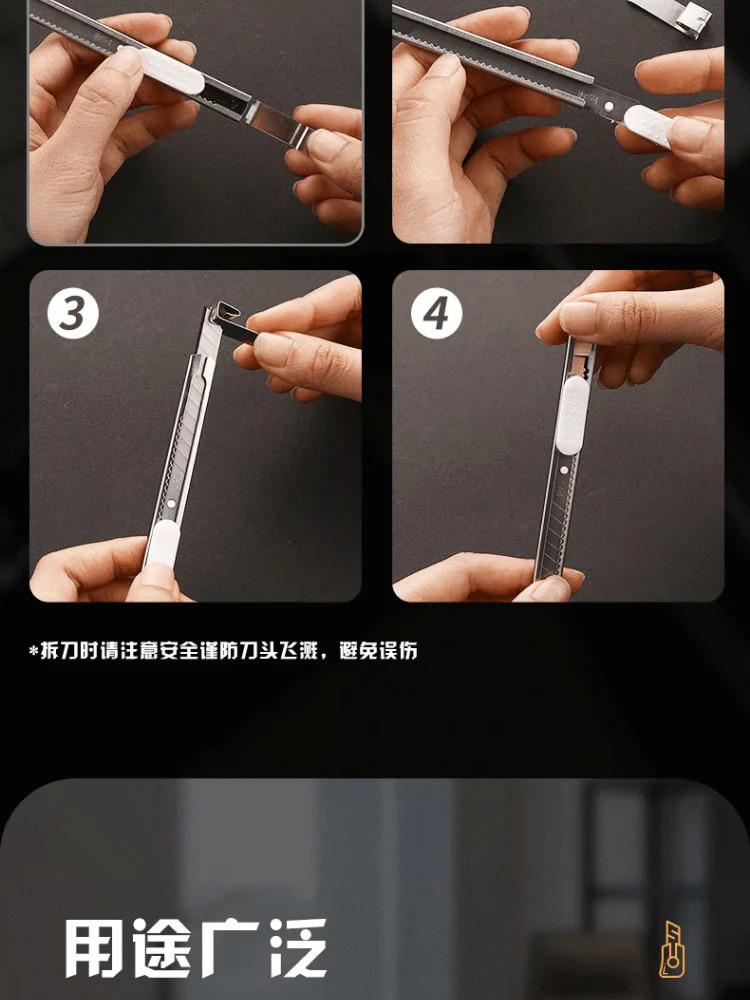 3

4

*拆刀时请注意安全谨防刀头飞溅，避免误伤

用途广泛