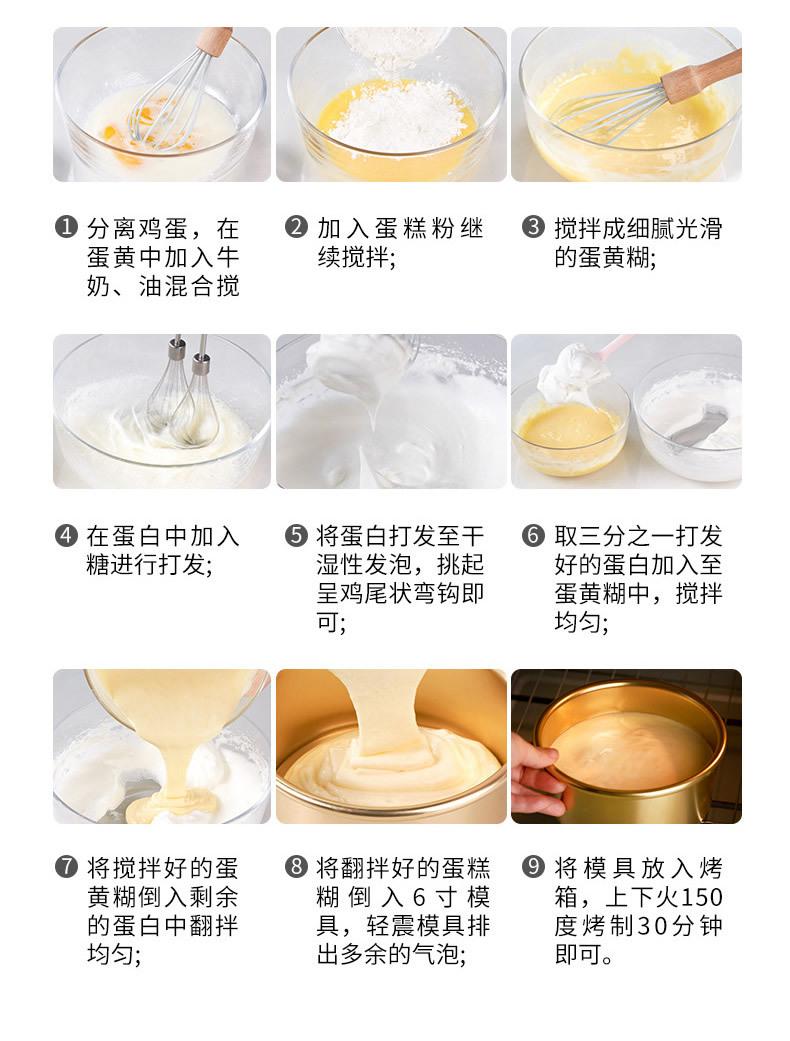 ❶ 分离鸡蛋，在蛋黄中加入牛奶、油混合搅

❷ 加入蛋糕粉继续搅拌;

❸ 搅拌成细腻光滑的蛋黄糊;

❹ 在蛋白中加入糖进行打发;

❺ 将蛋白打发至干湿性发泡，挑起呈鸡尾状弯钩即可;

❻ 取三分之一打发好的蛋白加入至蛋黄糊中，搅拌均匀;

❼ 将搅拌好的蛋黄糊倒入剩余的蛋白中翻拌均匀;

❽ 将翻拌好的蛋糕糊倒入6寸模具，轻震模具排出多余的气泡;

❾ 将模具放入烤箱，上下火150度烤制30分钟即可。