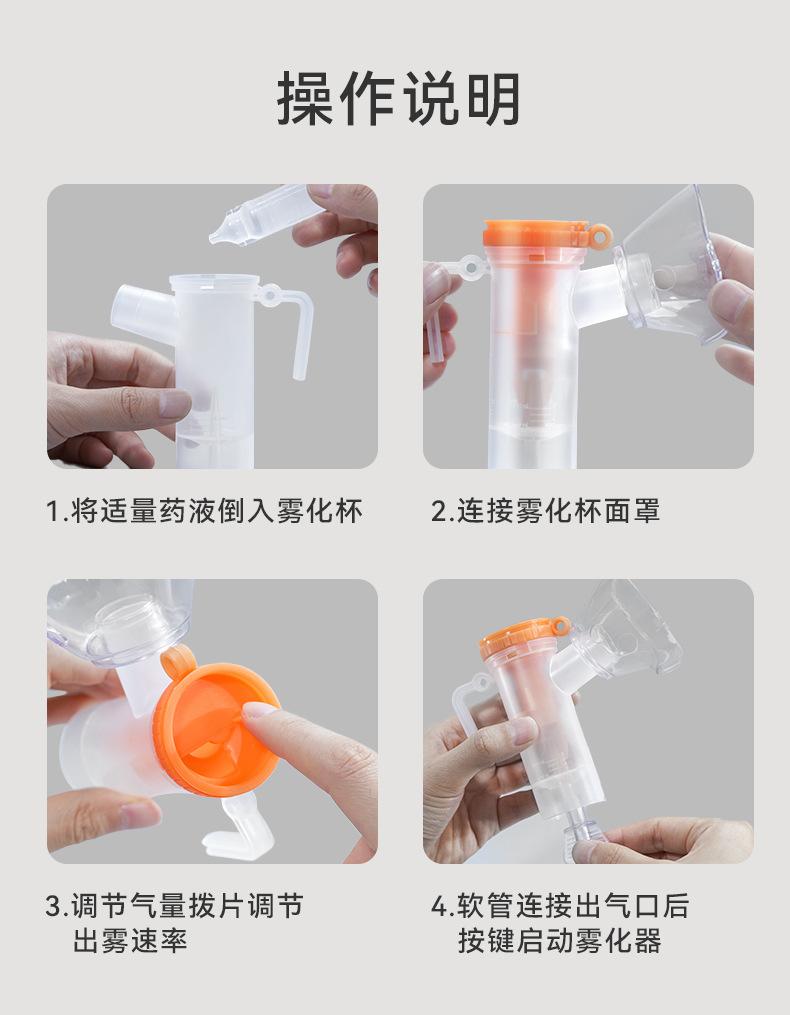 操作说明

1.将适量药液倒入雾化杯

2.连接雾化杯面罩

3.调节气量拨片调节出雾速率

4.软管连接出气口后按键启动雾化器