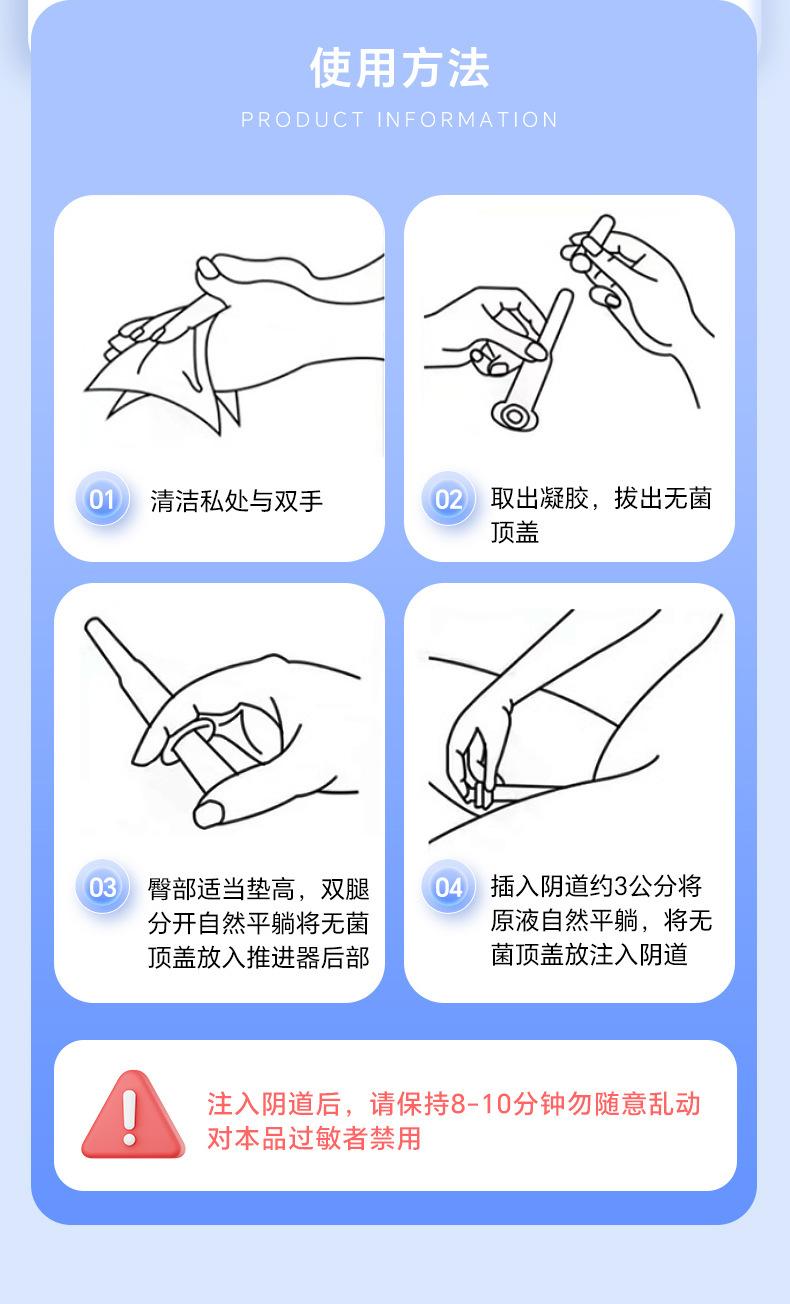 使用方法

PRODUCT INFORMATION

01 清洁私处与双手

02 取出凝胶，拔出无菌顶盖

03 臀部适当垫高，双腿分开自然平躺将无菌顶盖放入推进器后部

04 插入阴道约3公分将原液自然平躺，将无菌顶盖放注入阴道

注入阴道后，请保持8-10分钟勿随意乱动
对本品过敏者禁用