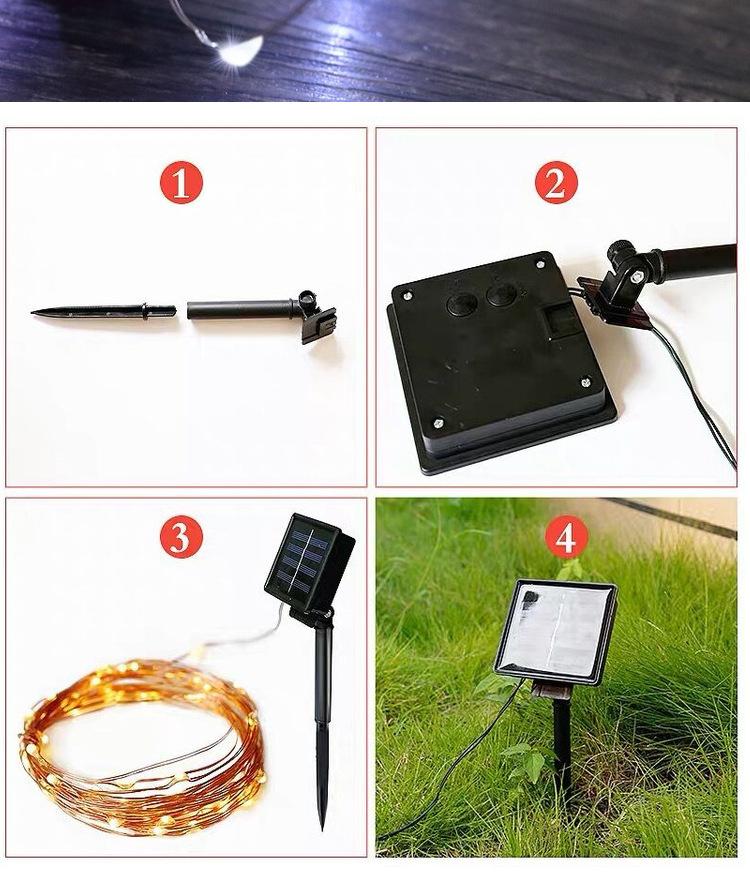 1

2

3

4