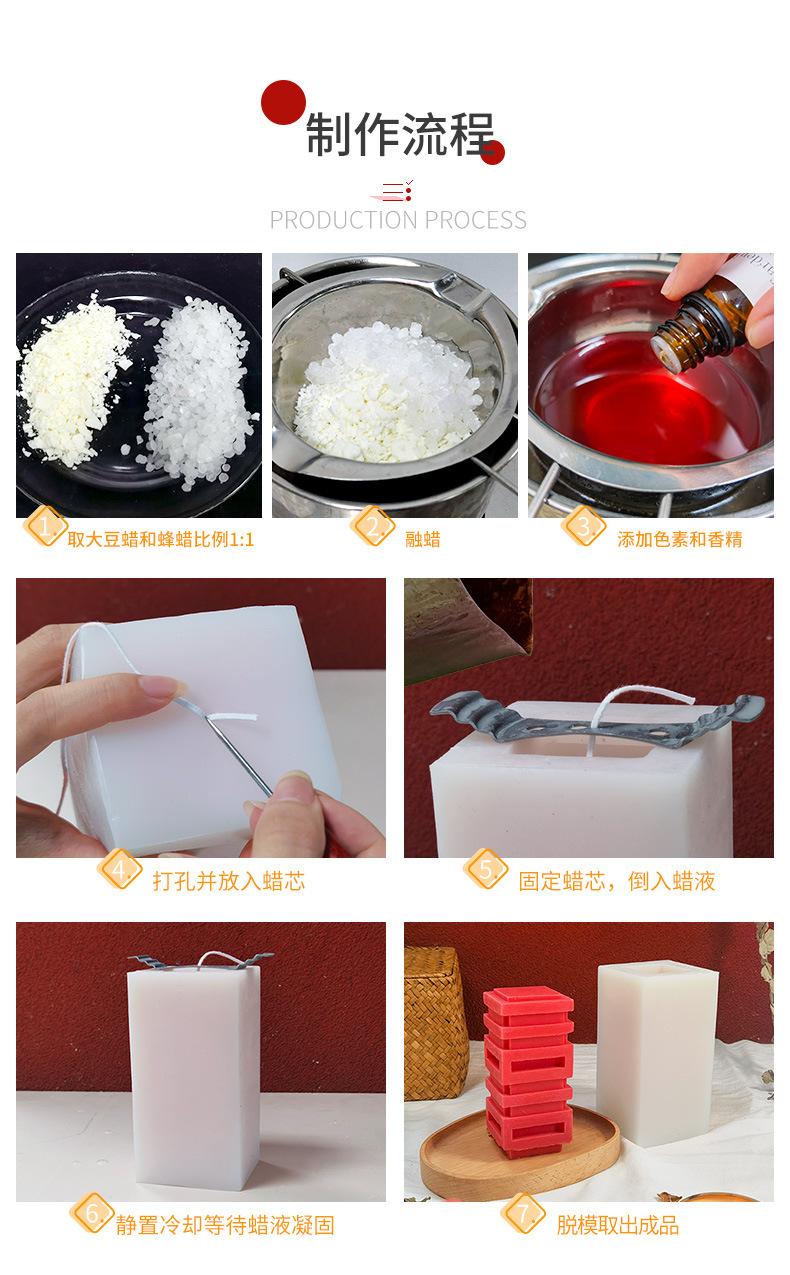 制作流程

PRODUCTION PROCESS

1. 取大豆蜡和蜂蜡比例1:1

2. 融蜡

3. 添加色素和香精

4. 打孔并放入蜡芯

5. 固定蜡芯，倒入蜡液

6. 静置冷却等待蜡液凝固

7. 脱模取出成品