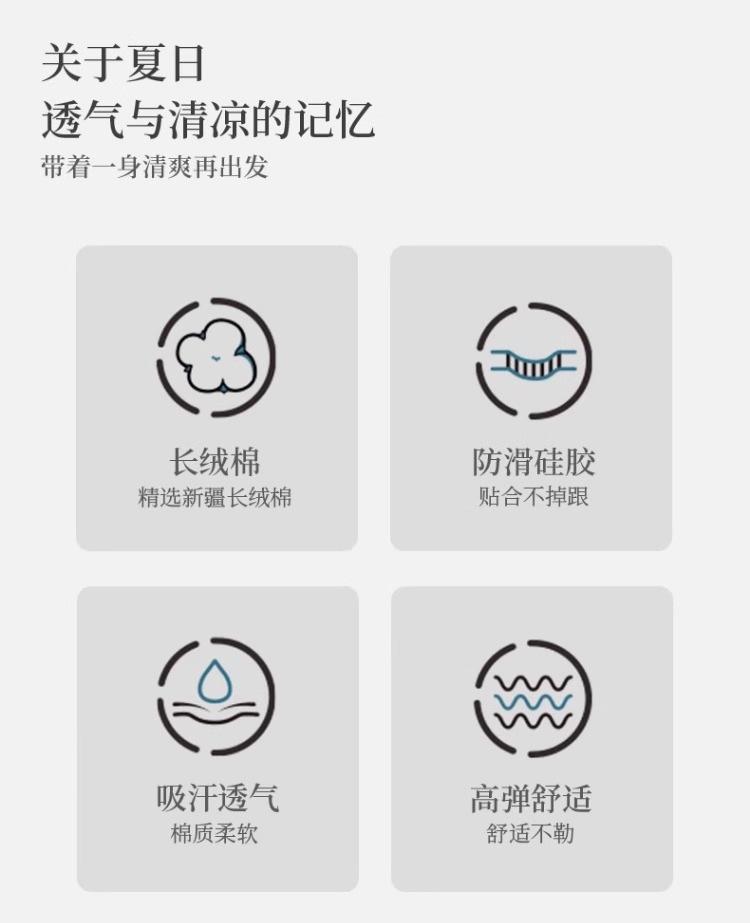 关于夏日
透气与清凉的记忆
带着一身清爽再出发

长绒棉
精选新疆长绒棉

防滑硅胶
贴合不掉跟

吸汗透气
棉质柔软

高弹舒适
舒适不勒