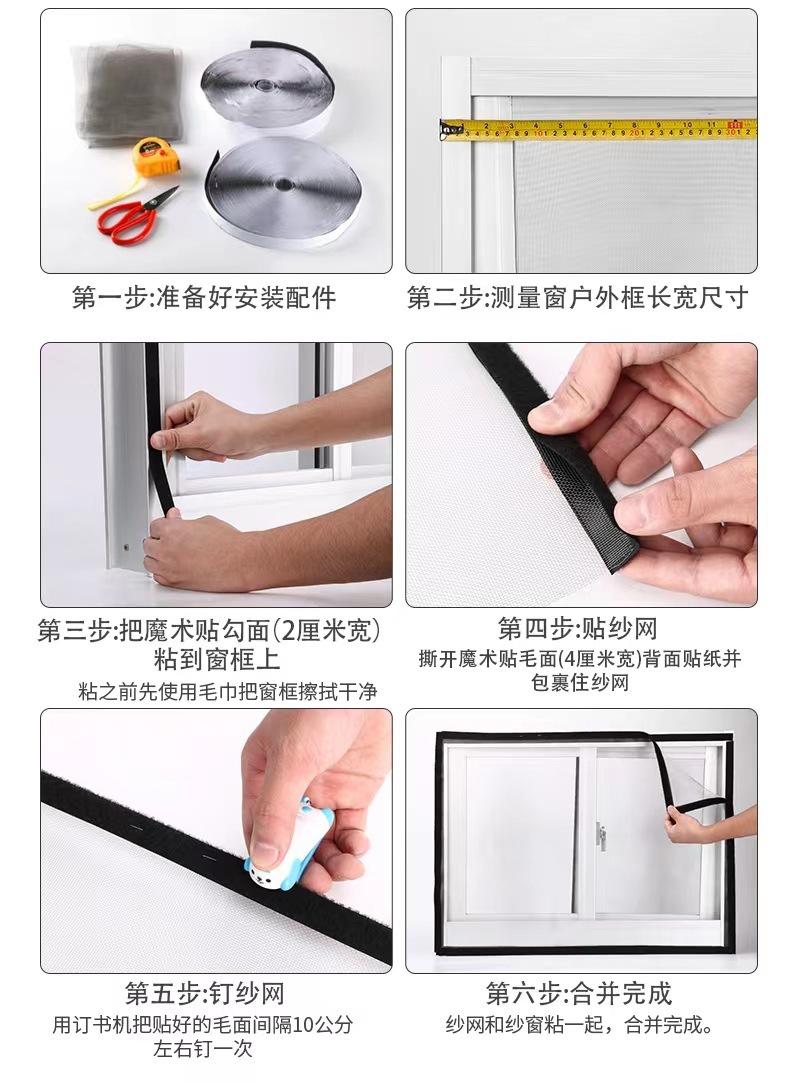 第一步:准备好安装配件

第二步:测量窗户外框长宽尺寸

第三步:把魔术贴勾面(2厘米宽)粘到窗框上

粘之前先使用毛巾把窗框擦拭干净

第四步:贴纱网

撕开魔术贴毛面(4厘米宽)背面贴纸并包裹住纱网

第五步:钉纱网

用订书机把贴好的毛面间隔10公分左右钉一次

第六步:合并完成

纱网和纱窗粘一起，合并完成。