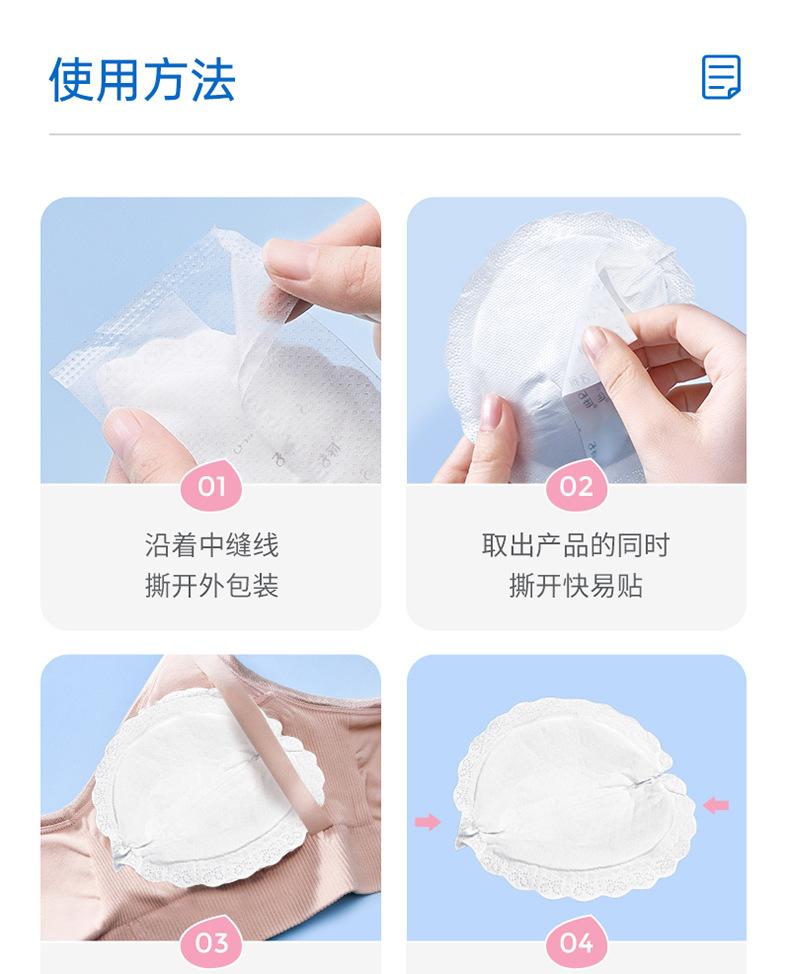 使用方法

01

沿着中缝线
撕开外包装

02

取出产品的同时
撕开快易贴

03

04