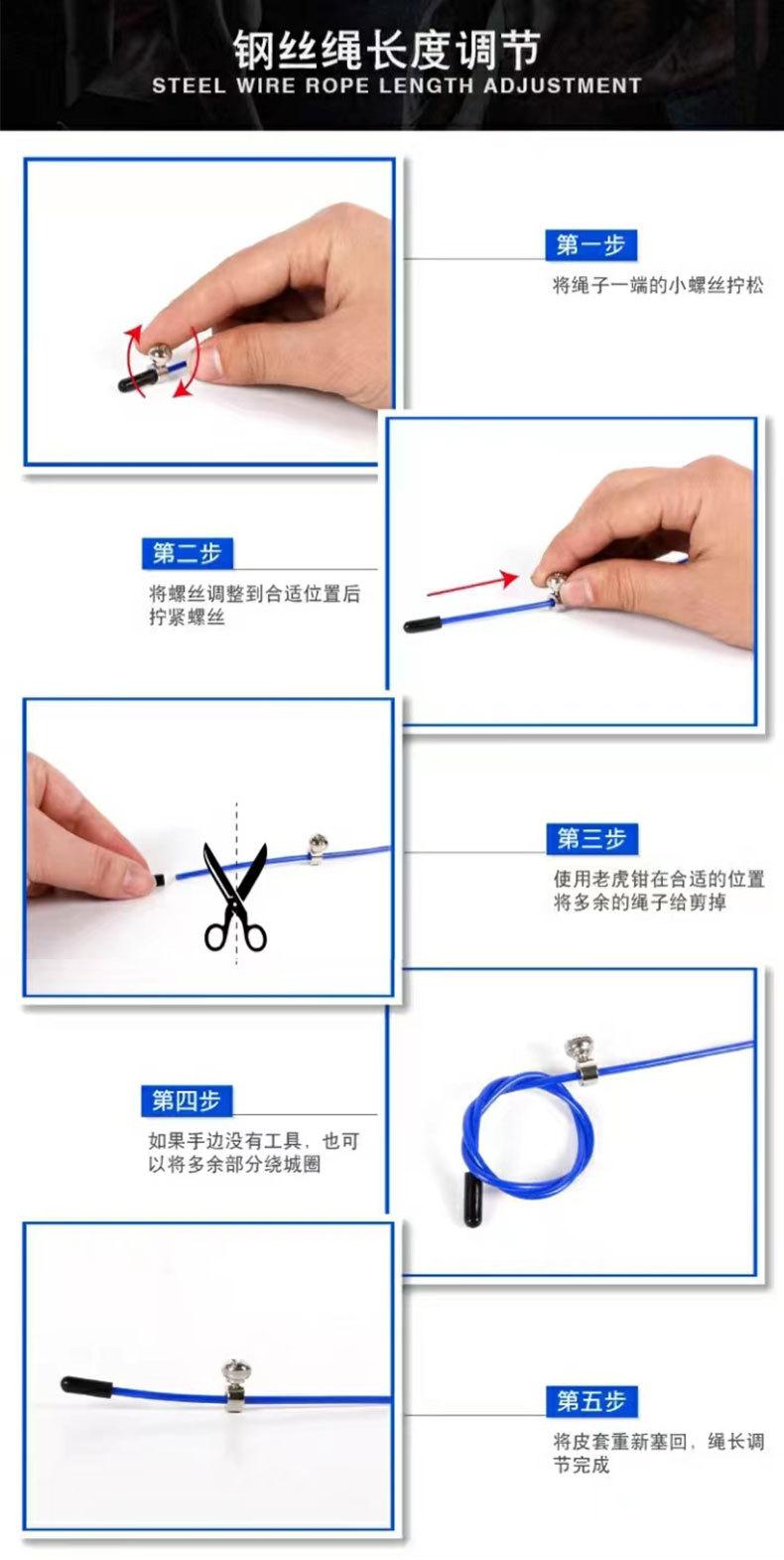 钢丝绳长度调节
STEEL WIRE ROPE LENGTH ADJUSTMENT

第一步
将绳子一端的小螺丝拧松

第二步
将螺丝调整到合适位置后拧紧螺丝

第三步
使用老虎钳在合适的位置将多余的绳子给剪掉

第四步
如果手边没有工具，也可以将多余部分绕城圈

第五步
将皮套重新塞回，绳长调节完成