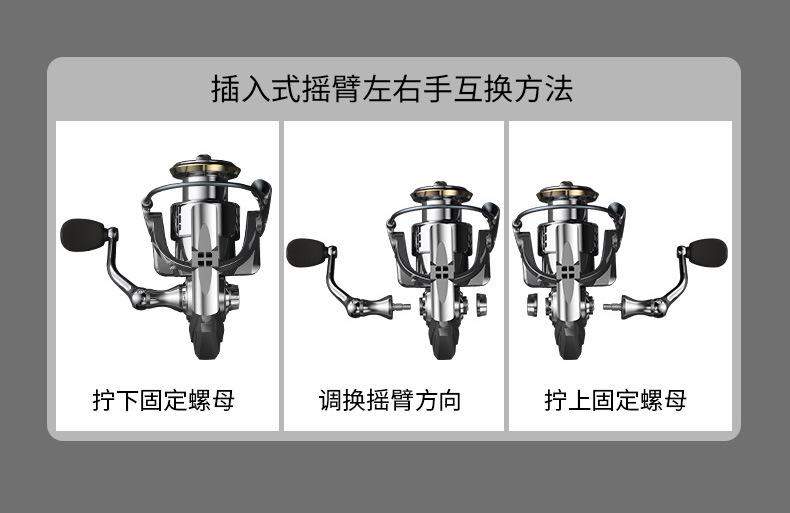 插入式摇臂左右手互换方法

拧下固定螺母

调换摇臂方向

拧上固定螺母