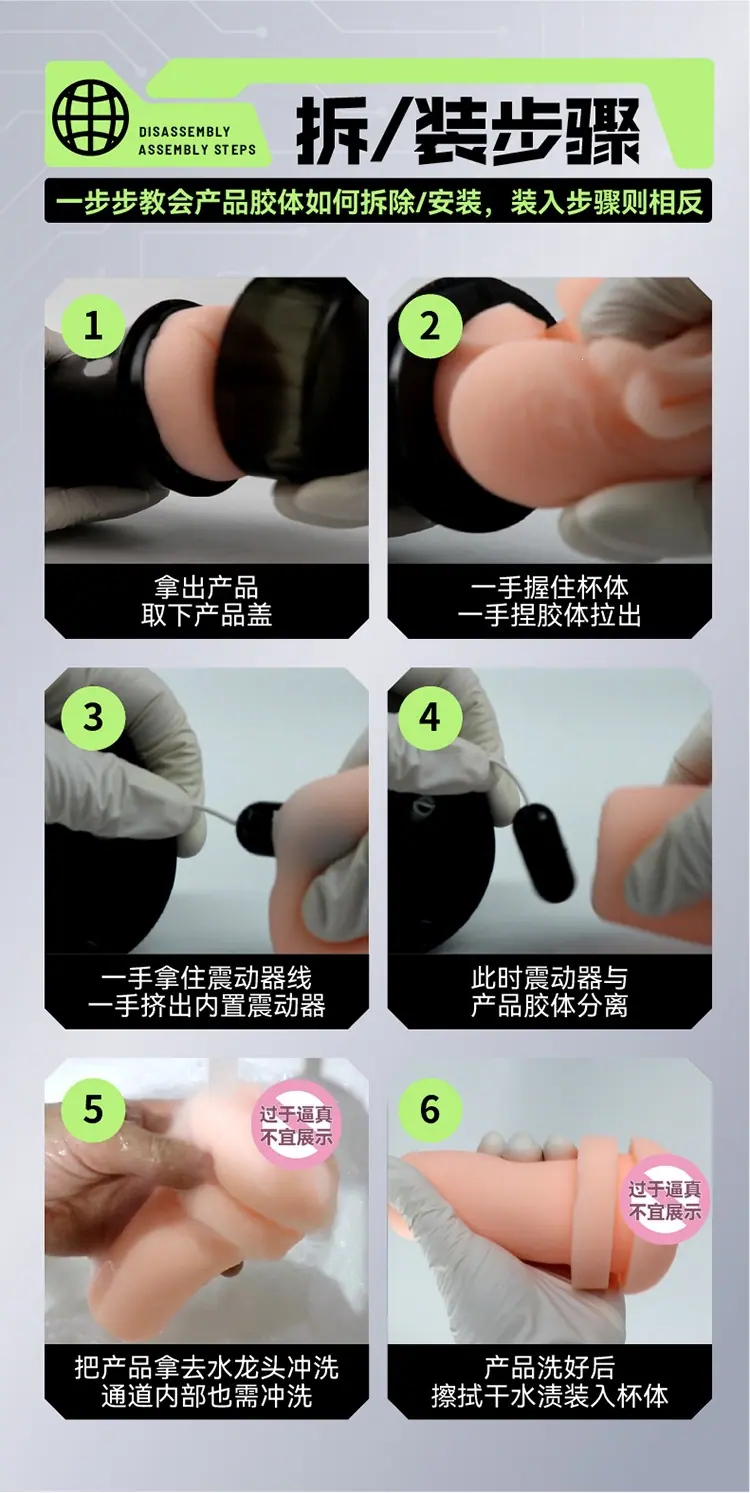 DISASSEMBLY
ASSEMBLY STEPS

拆/装步骤

一步步教会产品胶体如何拆除/安装，装入步骤则相反

1
拿出产品
取下产品盖

2
一手握住杯体
一手捏胶体拉出

3
一手拿住震动器线
一手挤出内置震动器

4
此时震动器与
产品胶体分离

5
过于逼真
不宜展示
把产品拿去水龙头冲洗
通道内部也需冲洗

6
过于逼真
不宜展示
产品洗好后
擦拭干水渍装入杯体