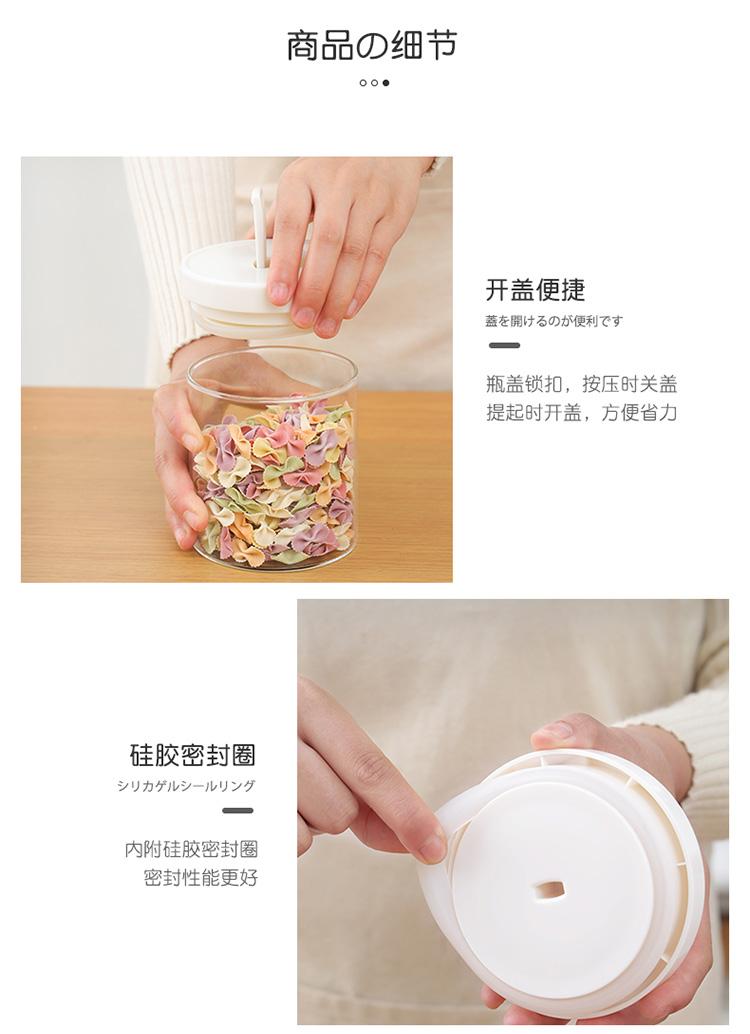 商品の细节

开盖便捷
蓋を開けるのが便利です

瓶盖锁扣，按压时关盖
提起时开盖，方便省力

硅胶密封圈
シリカゲルシールリング

内附硅胶密封圈
密封性能更好