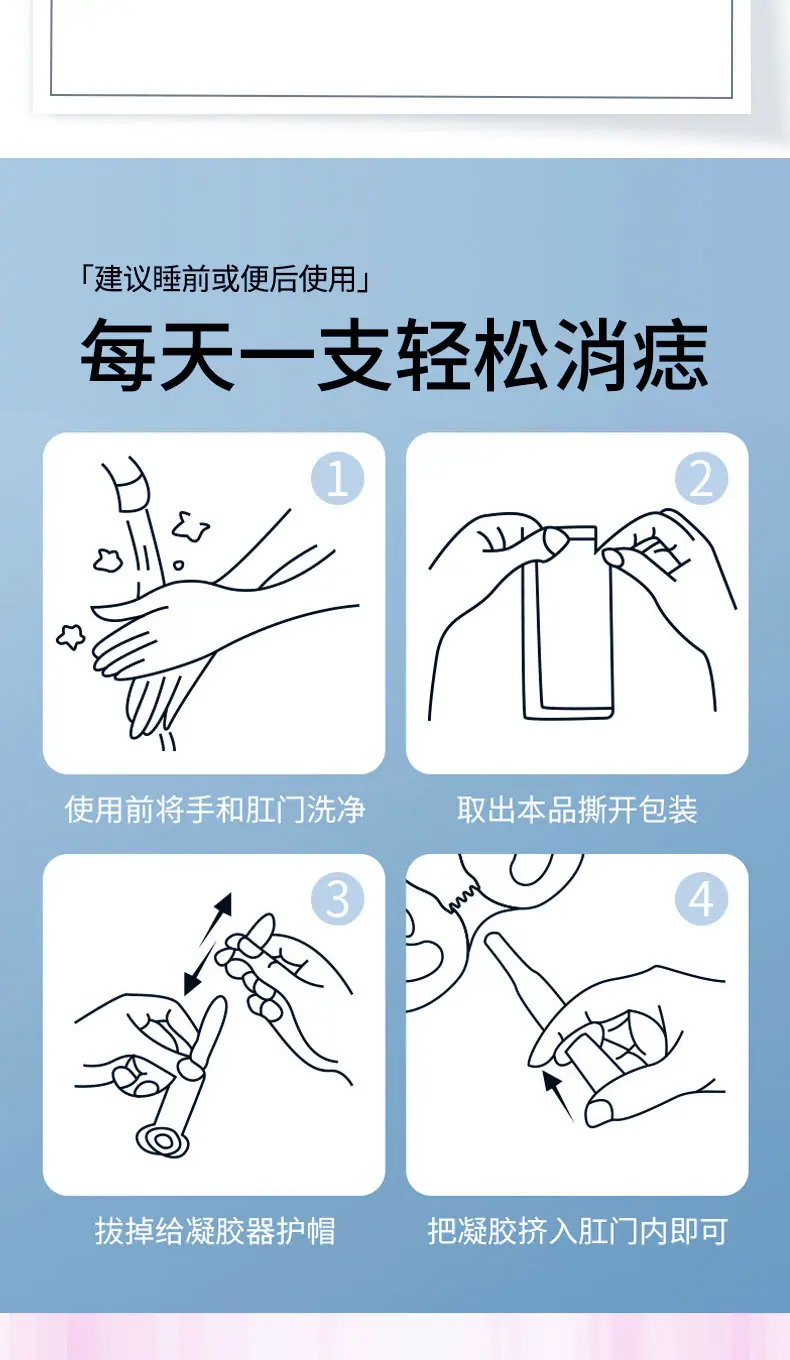 「建议睡前或便后使用」

每天一支轻松消痣

1

使用前将手和肛门洗净

2

取出本品撕开包装

3

拔掉给凝胶器护帽

4

把凝胶挤入肛门内即可