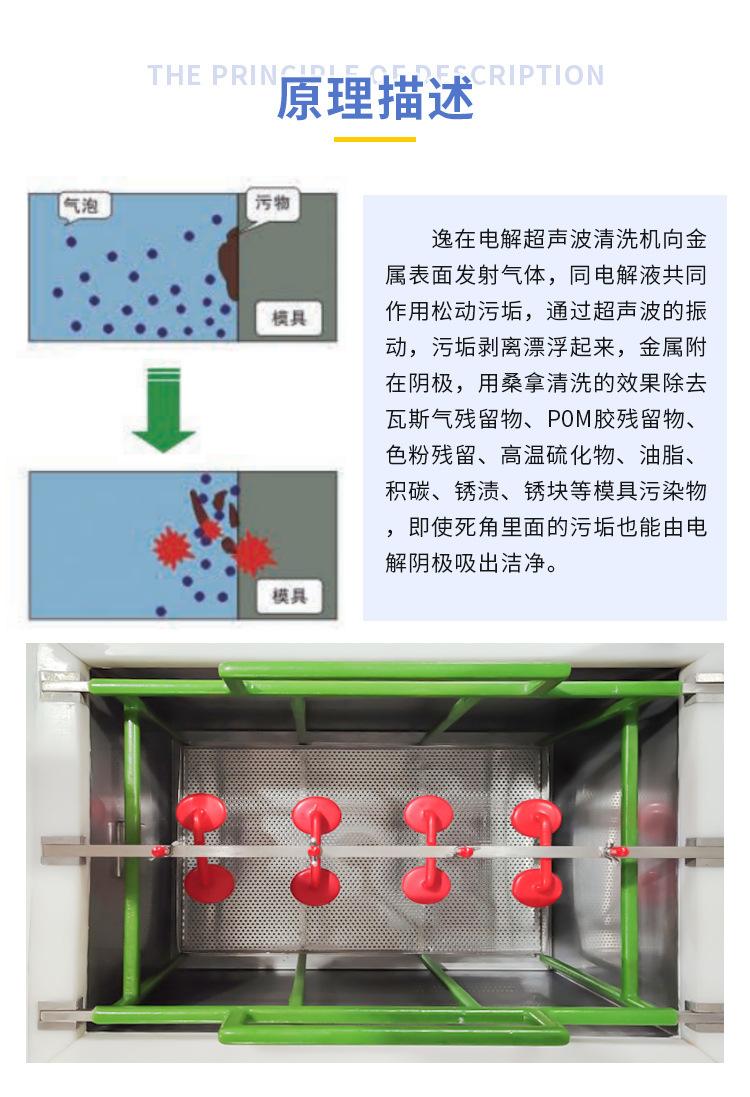 THE PRINCIPLE OF DESCRIPTION

原理描述

气泡

污物

模具

模具

逸在电解超声波清洗机向金属表面发射气体，同电解液共同作用松动污垢，通过超声波的振动，污垢剥离漂浮起来，金属附在阴极，用桑拿清洗的效果除去瓦斯气残留物、POM胶残留物、色粉残留、高温硫化物、油脂、积碳、锈渍、锈块等模具污染物，即使死角里面的污垢也能由电解阴极吸出洁净。