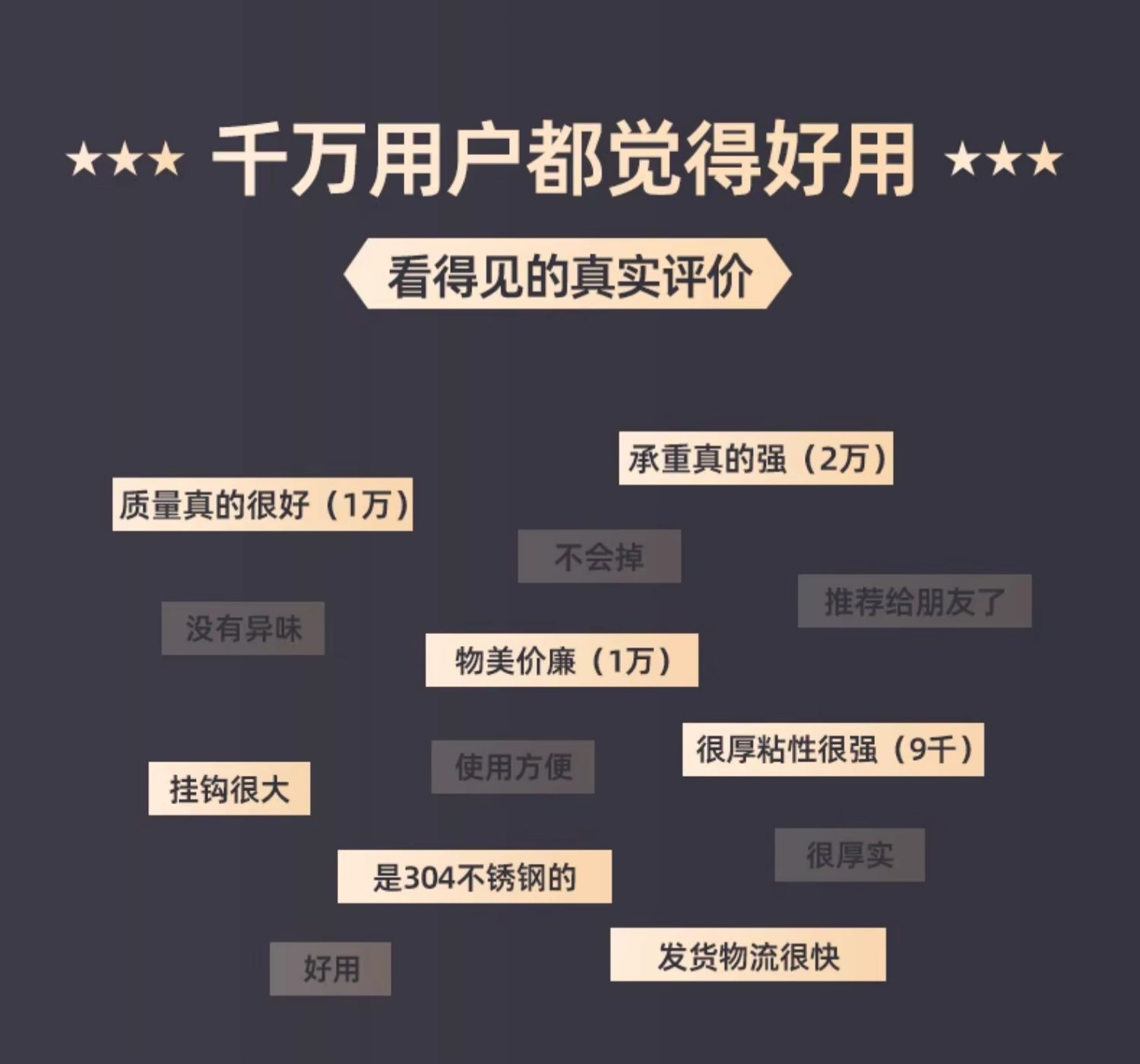 ★★★ 千万用户都觉得好用 ★★★

看得见的真实评价

承重真的强（2万）

质量真的很好（1万）

不会掉

推荐给朋友了

没有异味

物美价廉（1万）

很厚粘性很强（9千）

使用方便

挂钩很大

很厚实

是304不锈钢的

发货物流很快

好用