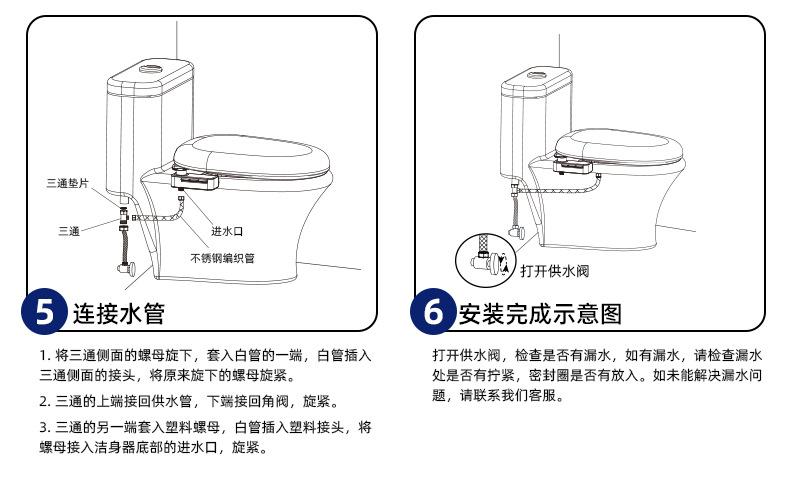 三通垫片

三通

进水口

不锈钢编织管

5 连接水管

1. 将三通侧面的螺母旋下，套入白管的一端，白管插入三通侧面的接头，将原来旋下的螺母旋紧。

2. 三通的上端接回供水管，下端接回角阀，旋紧。

3. 三通的另一端套入塑料螺母，白管插入塑料接头，将螺母接入洁身器底部的进水口，旋紧。

打开供水阀

6 安装完成示意图

打开供水阀，检查是否有漏水，如有漏水，请检查漏水处是否有拧紧，密封圈是否有放入。如未能解决漏水问题，请联系我们客服。