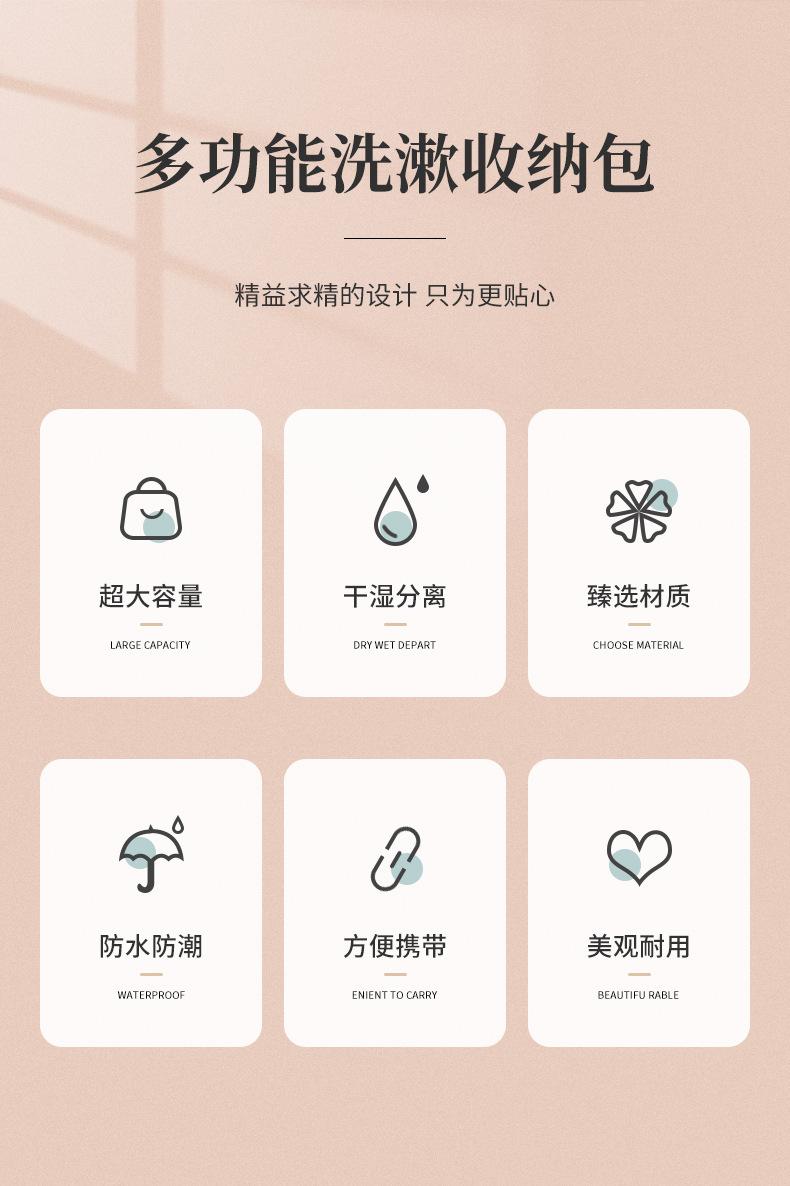 多功能洗漱收纳包

精益求精的设计 只为更贴心

超大容量

LARGE CAPACITY

干湿分离

DRY WET DEPART

臻选材质

CHOOSE MATERIAL

防水防潮

WATERPROOF

方便携带

ENIENT TO CARRY

美观耐用

BEAUTIFU RABLE