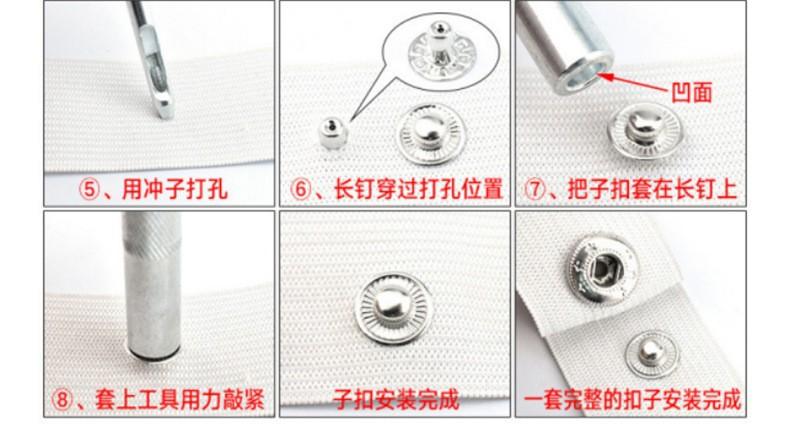 ⑤、用冲子打孔

⑥、长钉穿过打孔位置

凹面

⑦、把子扣套在长钉上

⑧、套上工具用力敲紧

子扣安装完成

一套完整的扣子安装完成