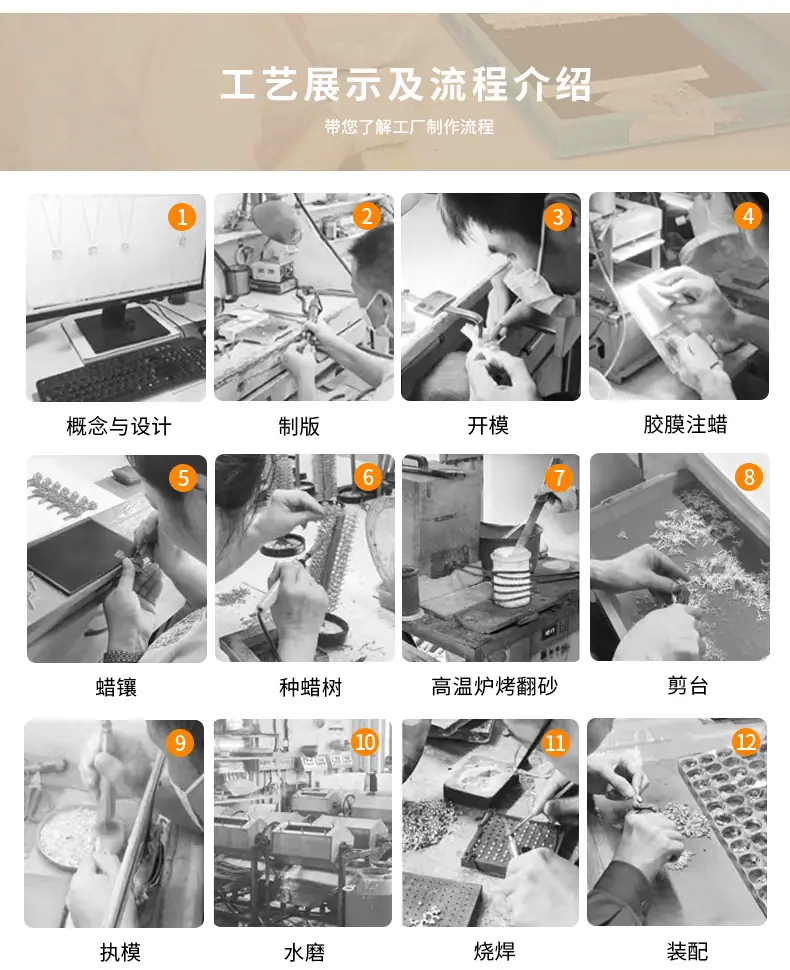 工艺展示及流程介绍

带您了解工厂制作流程

1
概念与设计

2
制版

3
开模

4
胶膜注蜡

5
蜡镶

6
种蜡树

7
高温炉烤翻砂

8
剪台

9
执模

10
水磨

11
烧焊

12
装配