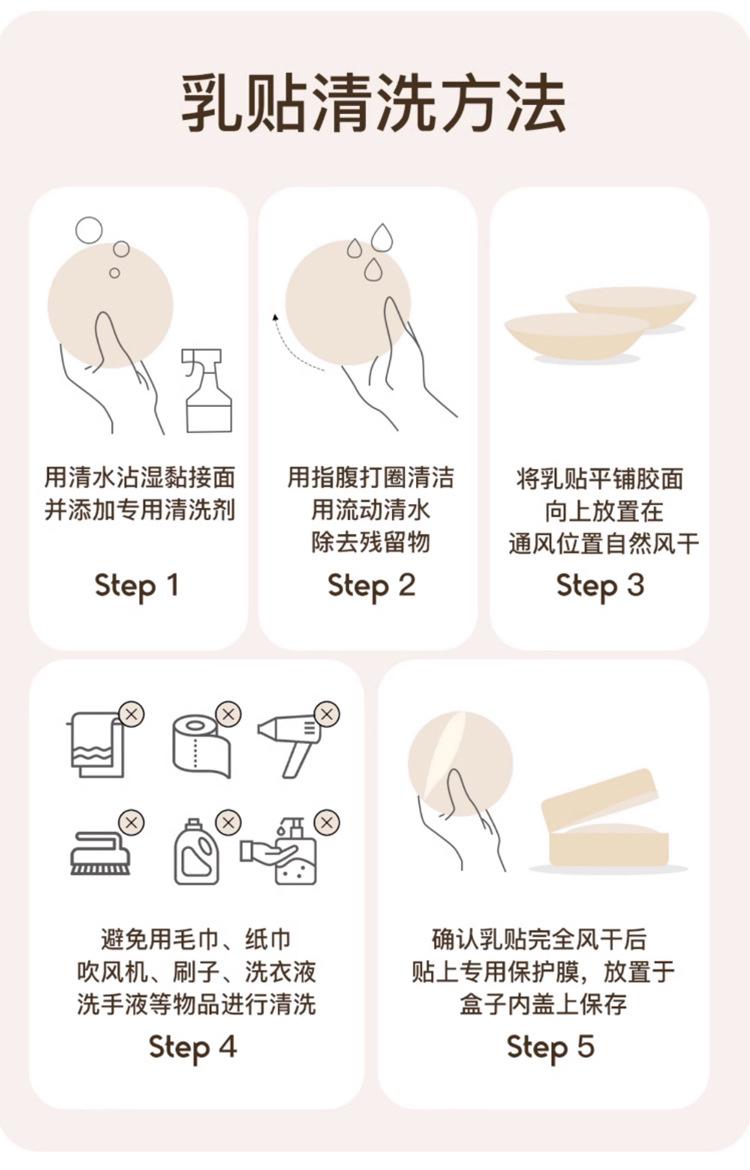 乳贴清洗方法

用清水沾湿黏接面
并添加专用清洗剂

Step 1

用指腹打圈清洁
用流动清水
除去残留物

Step 2

将乳贴平铺胶面
向上放置在
通风位置自然风干

Step 3

避免用毛巾、纸巾
吹风机、刷子、洗衣液
洗手液等物品进行清洗

Step 4

确认乳贴完全风干后
贴上专用保护膜，放置于
盒子内盖上保存

Step 5