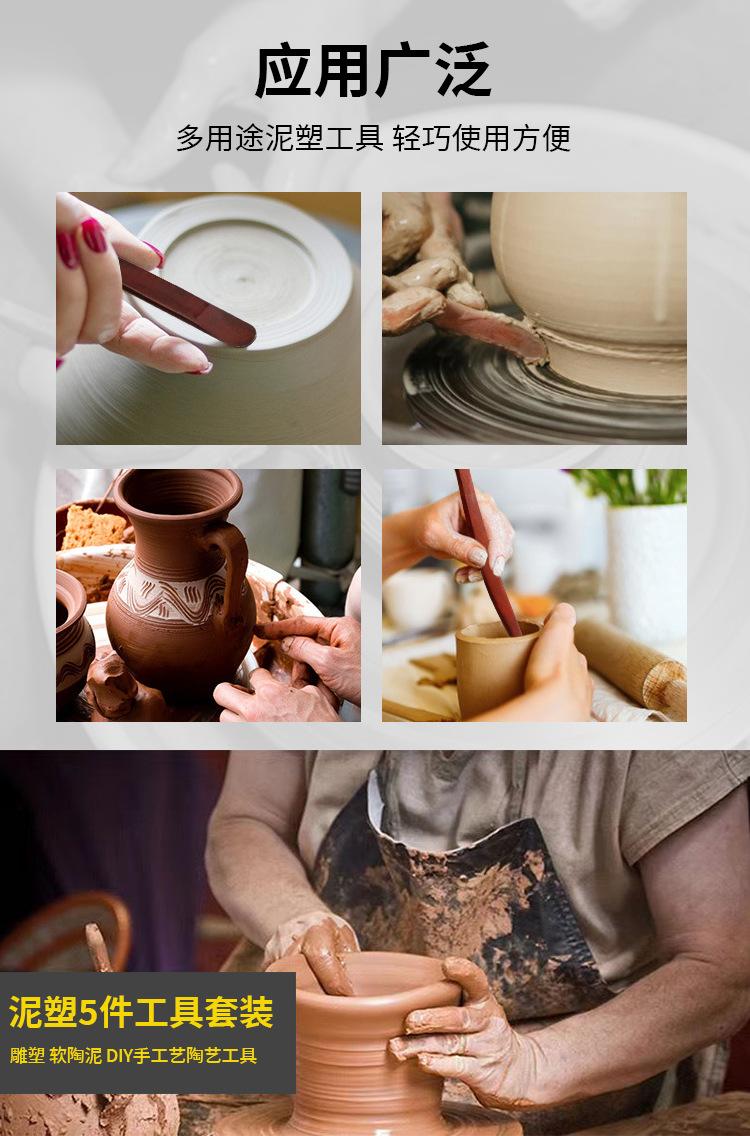 应用广泛

多用途泥塑工具 轻巧使用方便

泥塑5件工具套装

雕塑 软陶泥 DIY手工艺陶艺工具