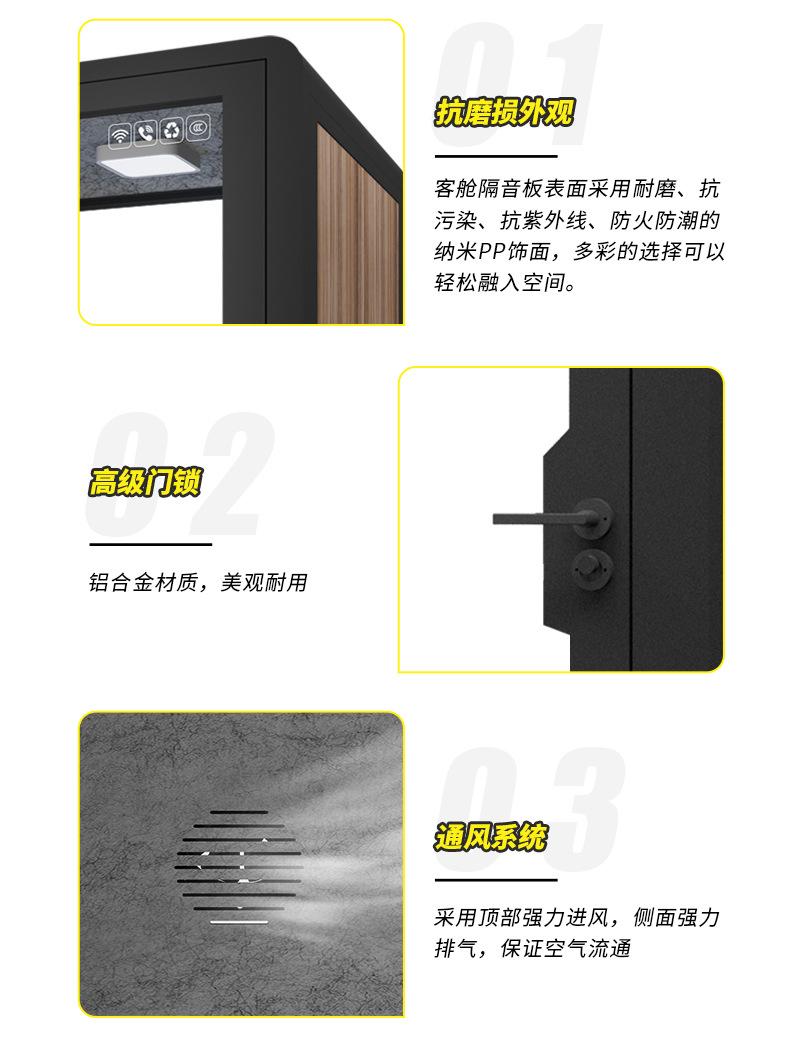 01

抗磨损外观

客舱隔音板表面采用耐磨、抗污染、抗紫外线、防火防潮的纳米PP饰面，多彩的选择可以轻松融入空间。

02

高级门锁

铝合金材质，美观耐用

03

通风系统

采用顶部强力进风，侧面强力排气，保证空气流通