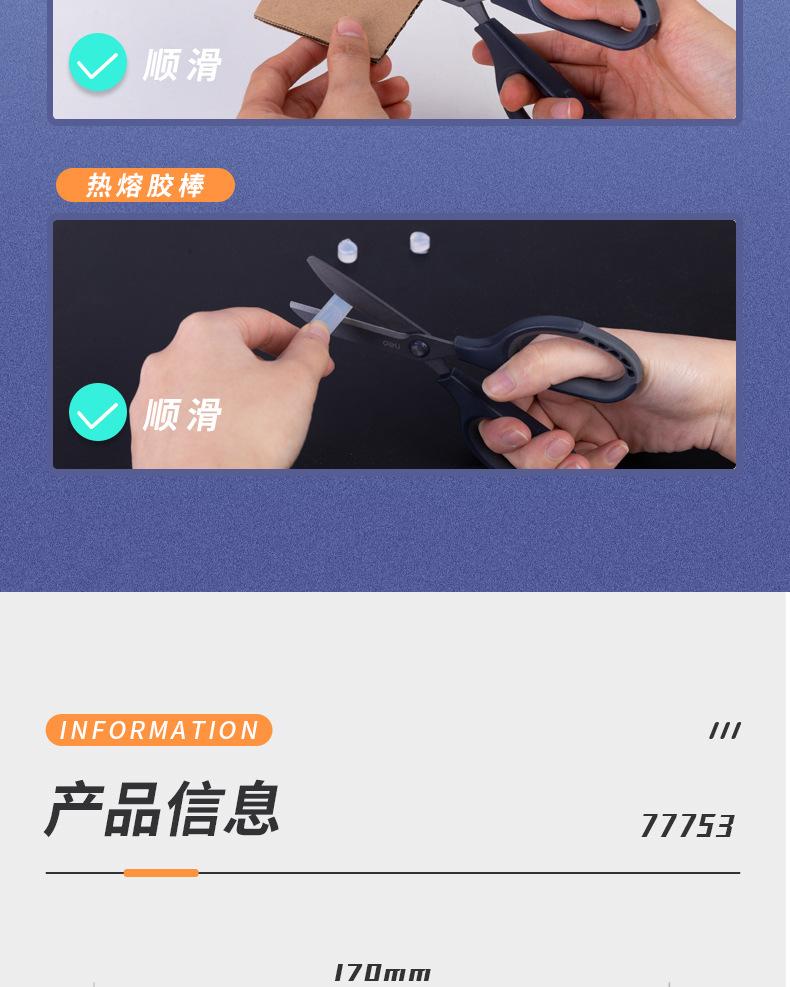 顺滑

热熔胶棒

deli

顺滑

INFORMATION

///

产品信息

77753

170mm