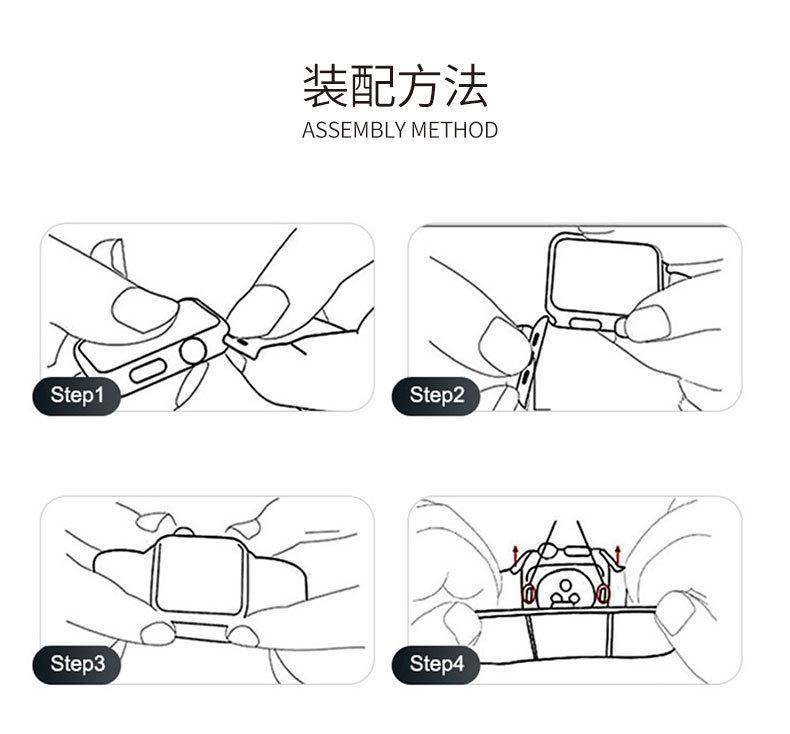 装配方法
ASSEMBLY METHOD

Step1

Step2

Step3

Step4