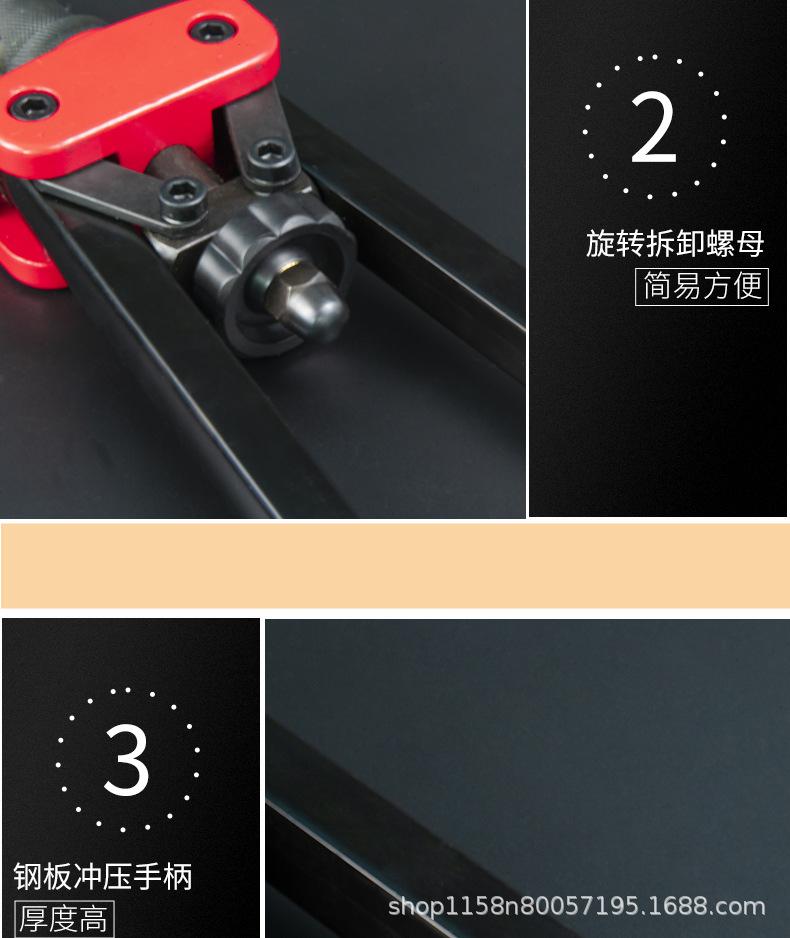 2

旋转拆卸螺母

简易方便

3

钢板冲压手柄

厚度高

shop1158n80057195.1688.com