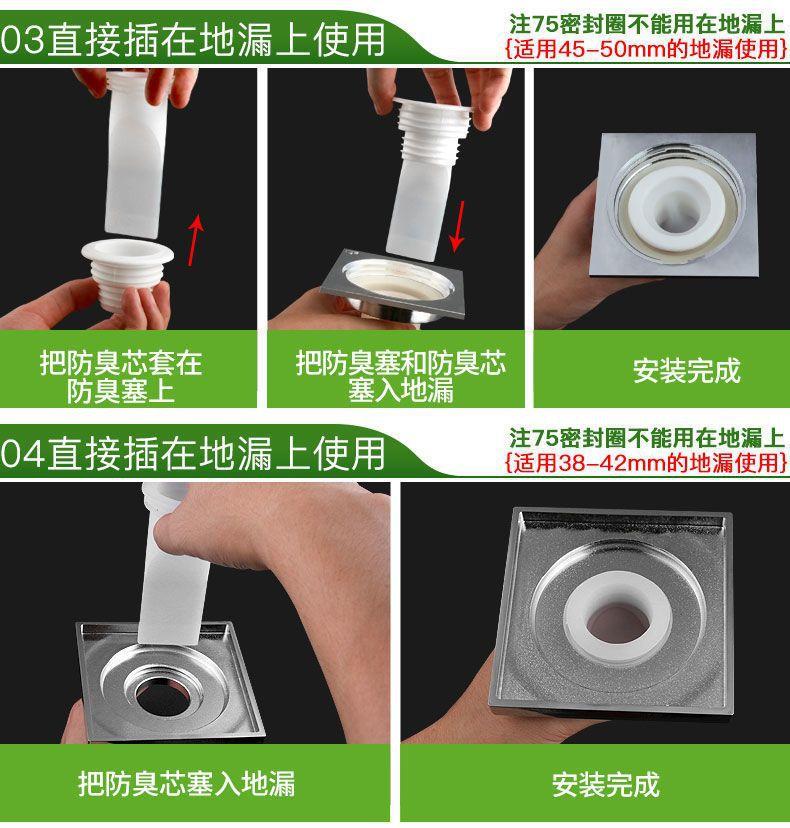 03直接插在地漏上使用

注75密封圈不能用在地漏上
{适用45-50mm的地漏使用}

把防臭芯套在防臭塞上

把防臭塞和防臭芯塞入地漏

安装完成

04直接插在地漏上使用

注75密封圈不能用在地漏上
{适用38-42mm的地漏使用}

把防臭芯塞入地漏

安装完成