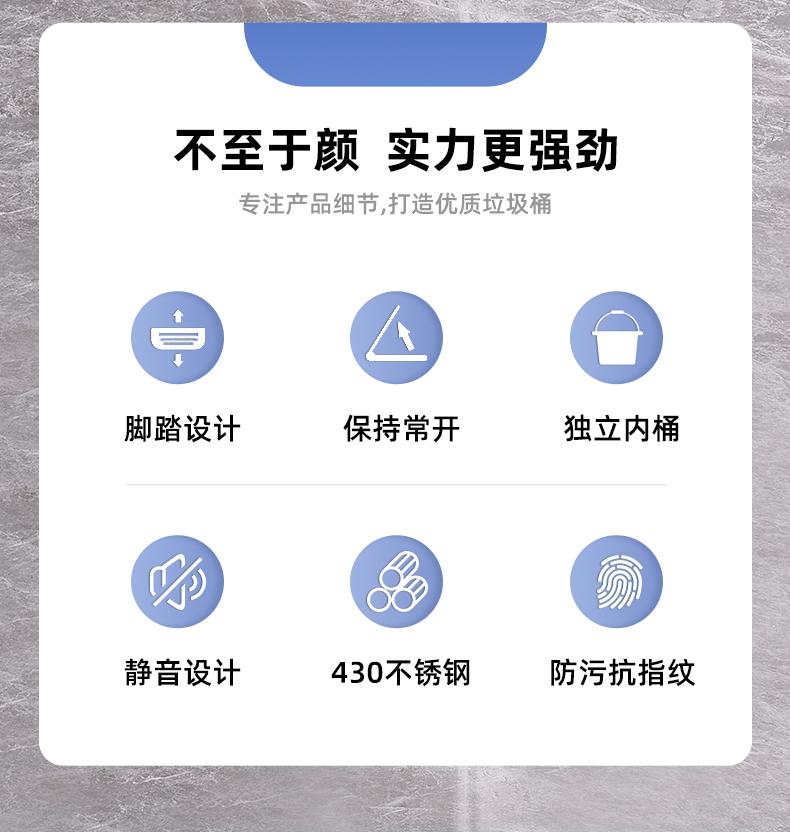 不至于颜 实力更强劲

专注产品细节,打造优质垃圾桶

脚踏设计

保持常开

独立内桶

静音设计

430不锈钢

防污抗指纹