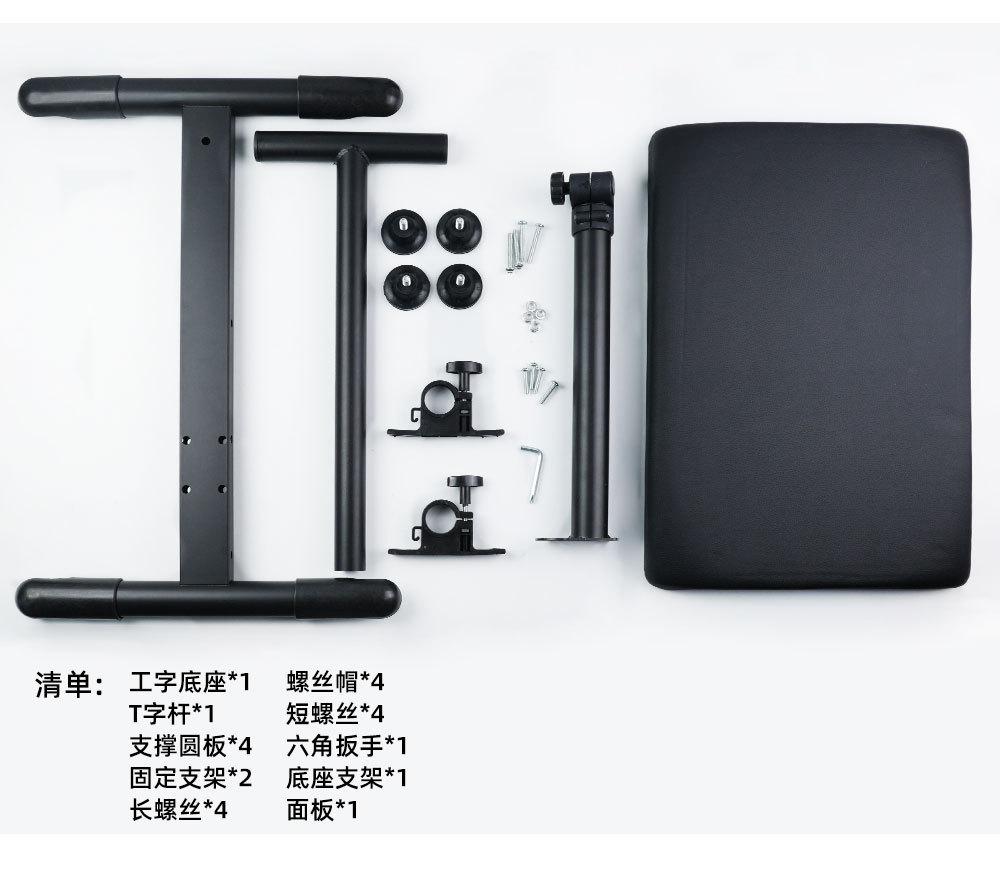 清单：

工字底座*1
T字杆*1
支撑圆板*4
固定支架*2
长螺丝*4

螺丝帽*4
短螺丝*4
六角扳手*1
底座支架*1
面板*1