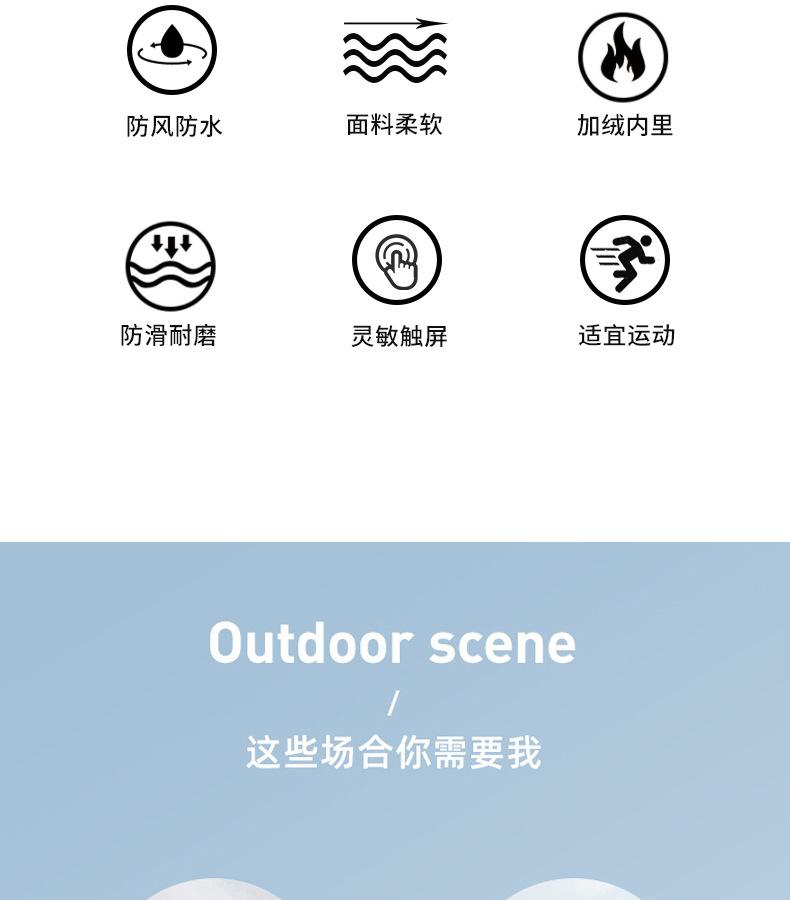 防风防水

面料柔软

加绒内里

防滑耐磨

灵敏触屏

适宜运动

Outdoor scene

/

这些场合你需要我