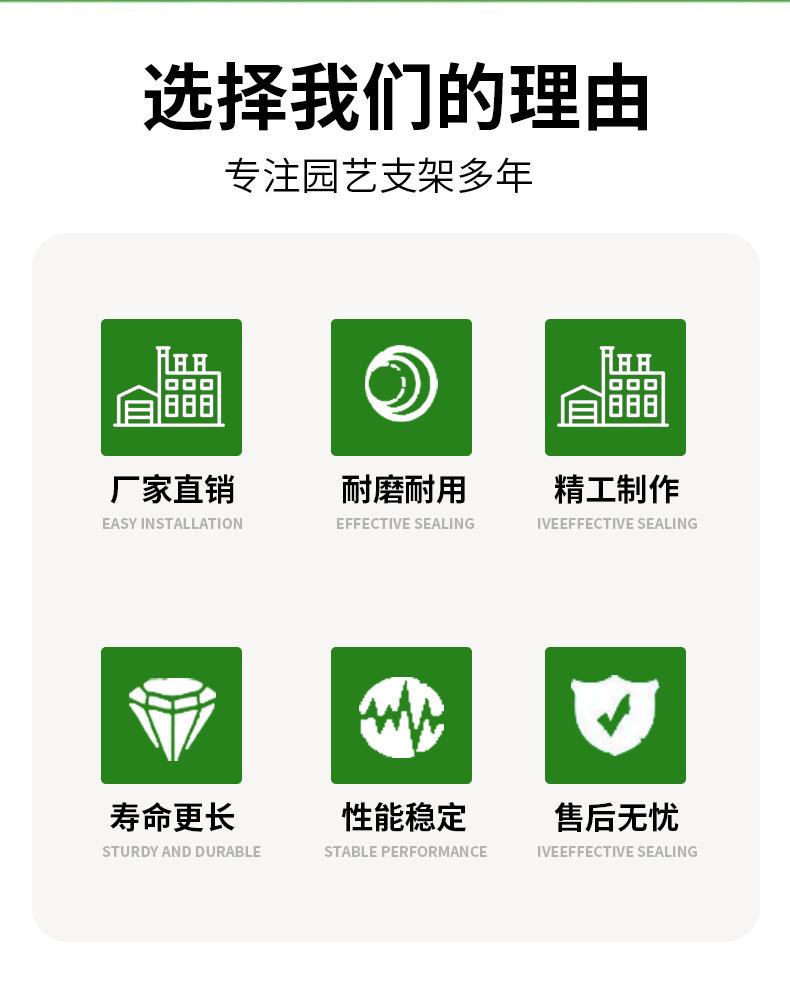 选择我们的理由

专注园艺支架多年

厂家直销
EASY INSTALLATION

耐磨耐用
EFFECTIVE SEALING

精工制作
IVEEFFECTIVE SEALING

寿命更长
STURDY AND DURABLE

性能稳定
STABLE PERFORMANCE

售后无忧
IVEEFFECTIVE SEALING