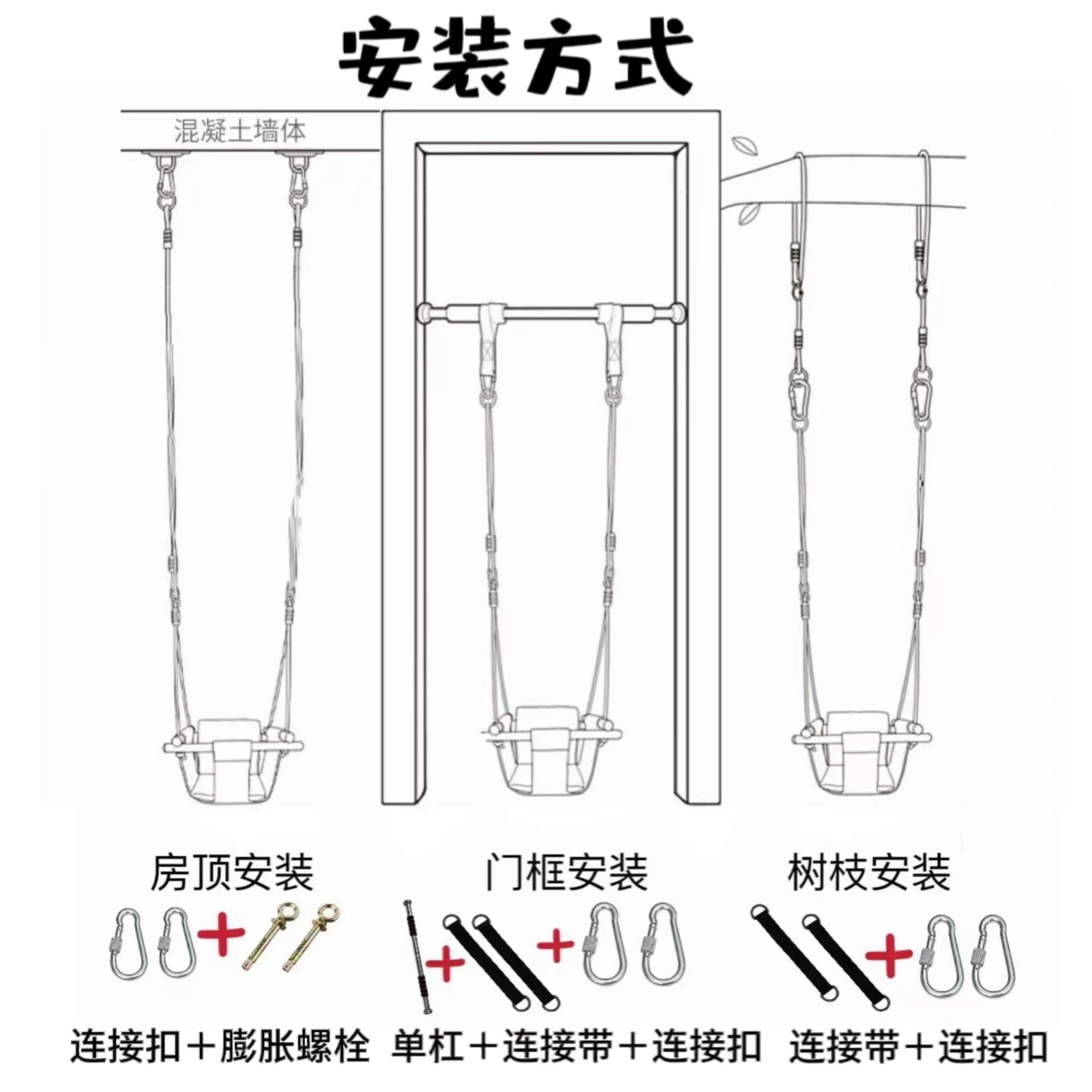 安装方式

混凝土墙体

房顶安装

门框安装

树枝安装

连接扣＋膨胀螺栓

单杠＋连接带＋连接扣

连接带＋连接扣