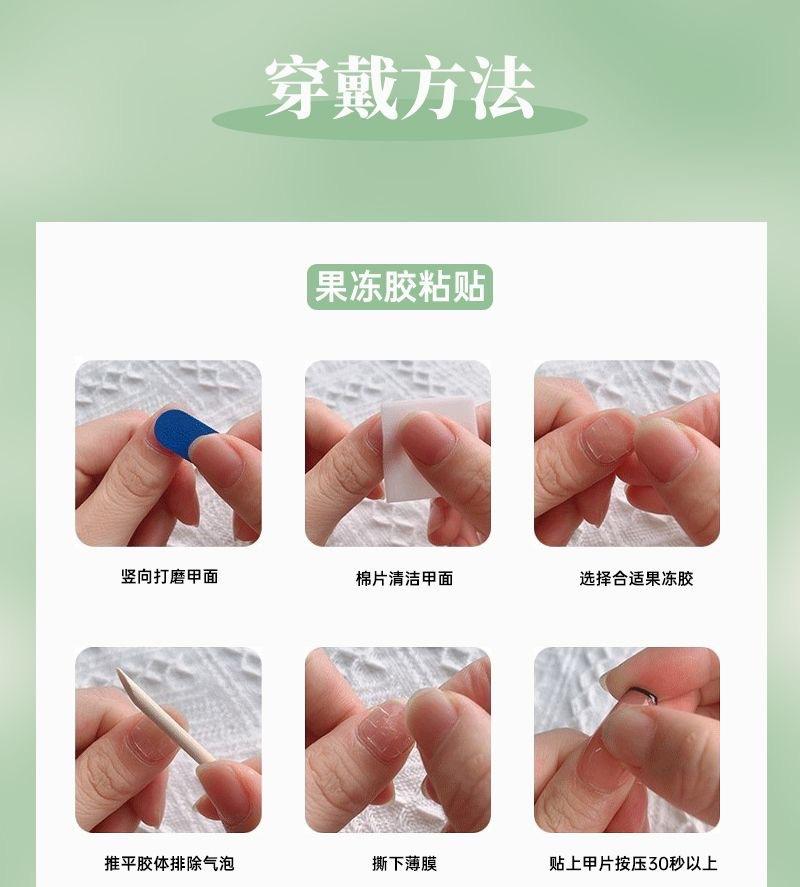 穿戴方法

果冻胶粘贴

竖向打磨甲面

棉片清洁甲面

选择合适果冻胶

推平胶体排除气泡

撕下薄膜

贴上甲片按压30秒以上