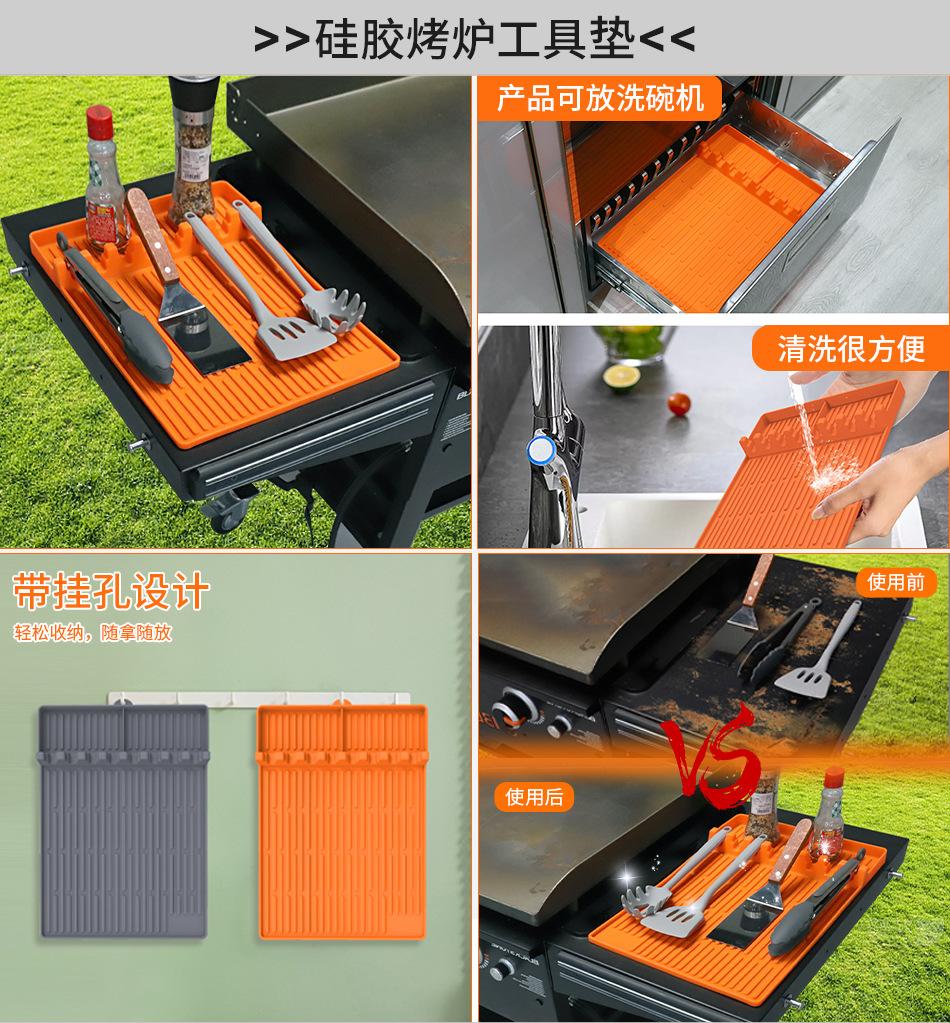 >>硅胶烤炉工具垫<<

产品可放洗碗机

清洗很方便

带挂孔设计

轻松收纳，随拿随放

使用前

VS

使用后