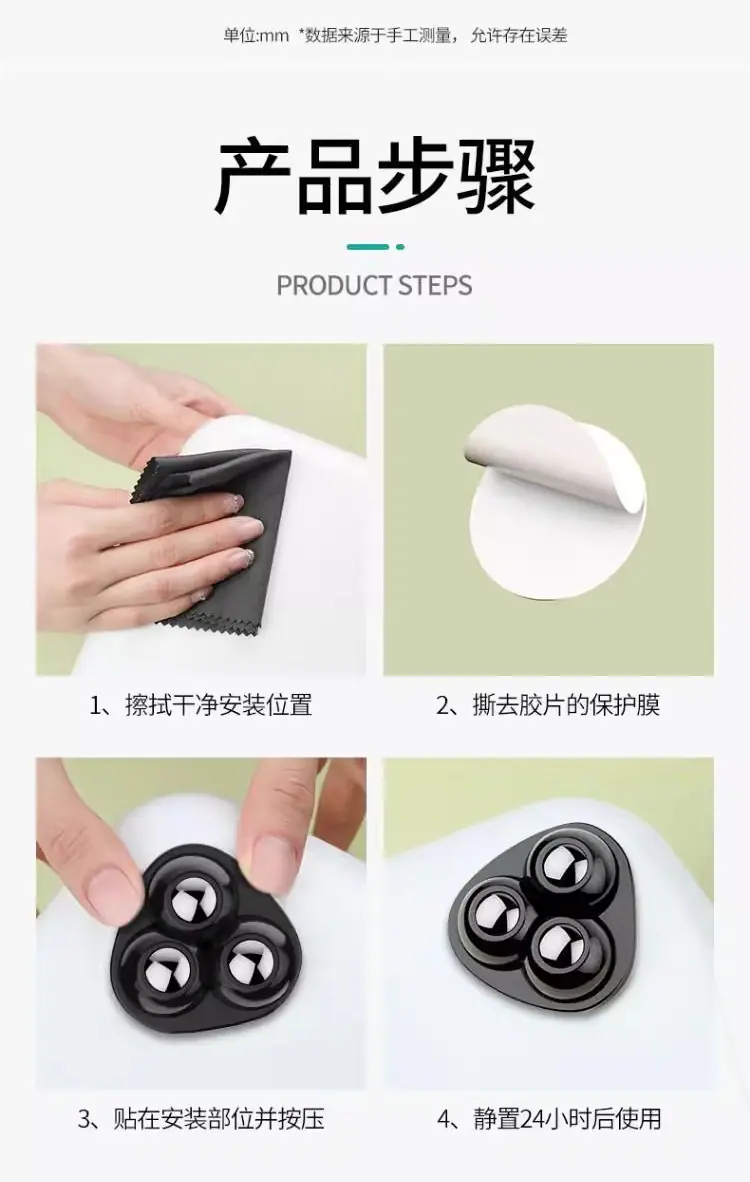 单位:mm *数据来源于手工测量，允许存在误差

产品步骤

PRODUCT STEPS

1、擦拭干净安装位置

2、撕去胶片的保护膜

3、贴在安装部位并按压

4、静置24小时后使用