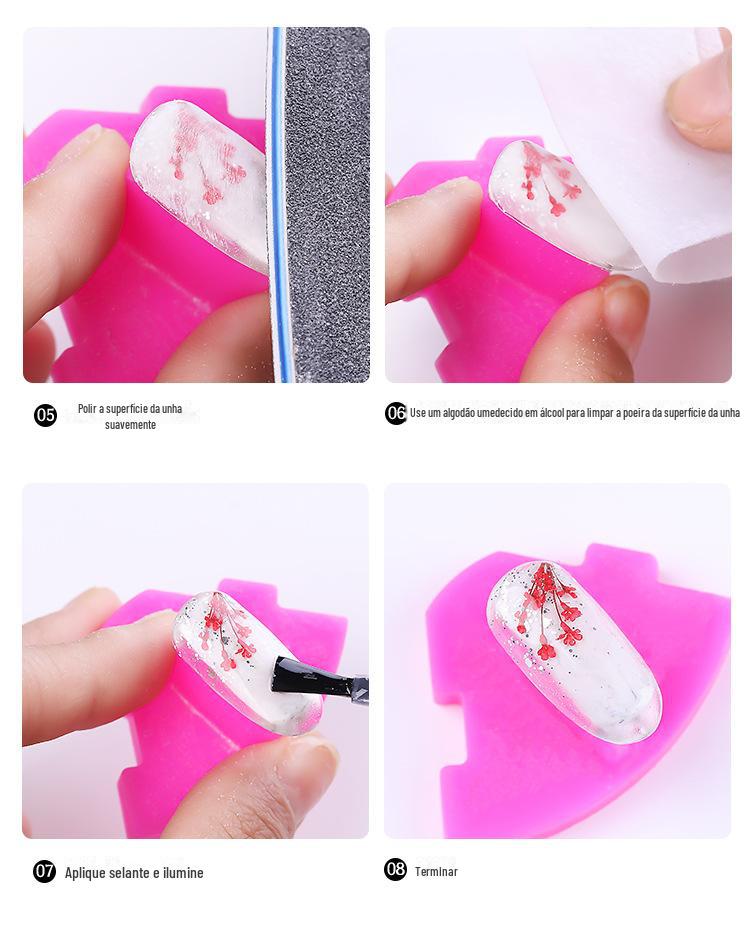 05 Polir a superfície da unha suavemente

06 Use um algodão umedecido em álcool para limpar a poeira da superfície da unha

07 Aplique selante e ilumine

08 Terminar