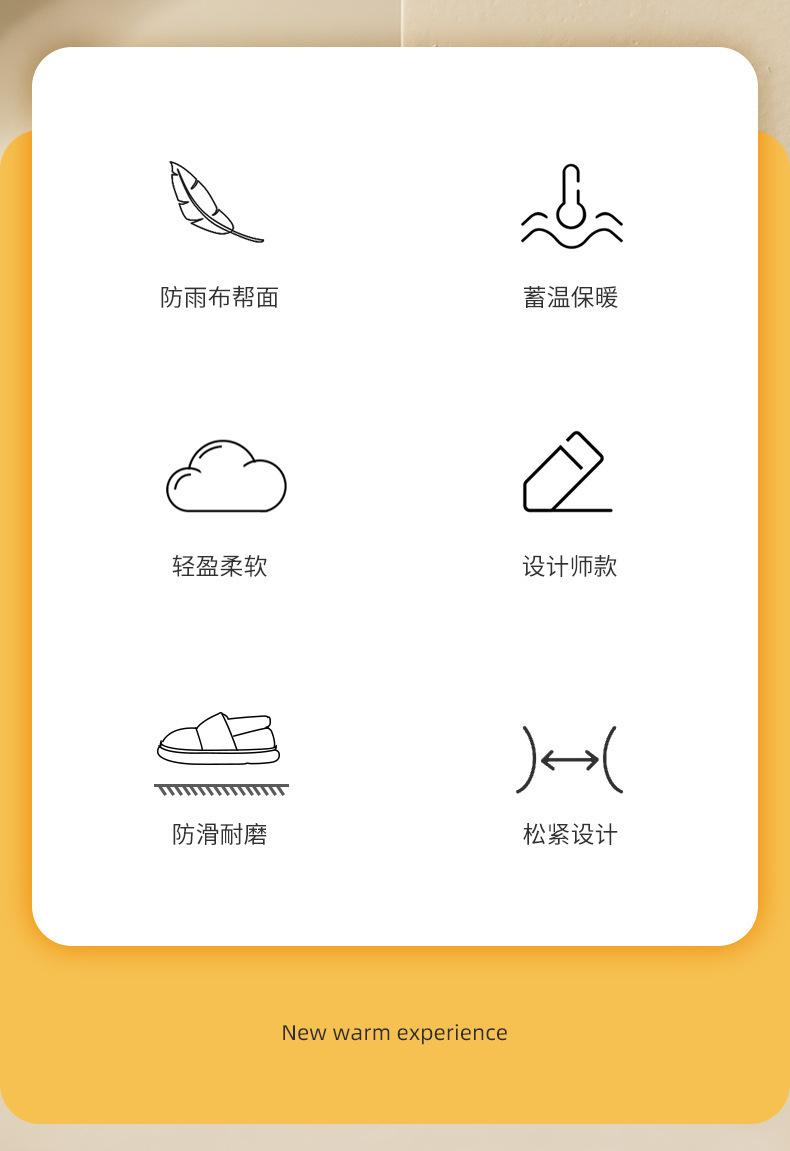 防雨布帮面

蓄温保暖

轻盈柔软

设计师款

防滑耐磨

松紧设计

New warm experience