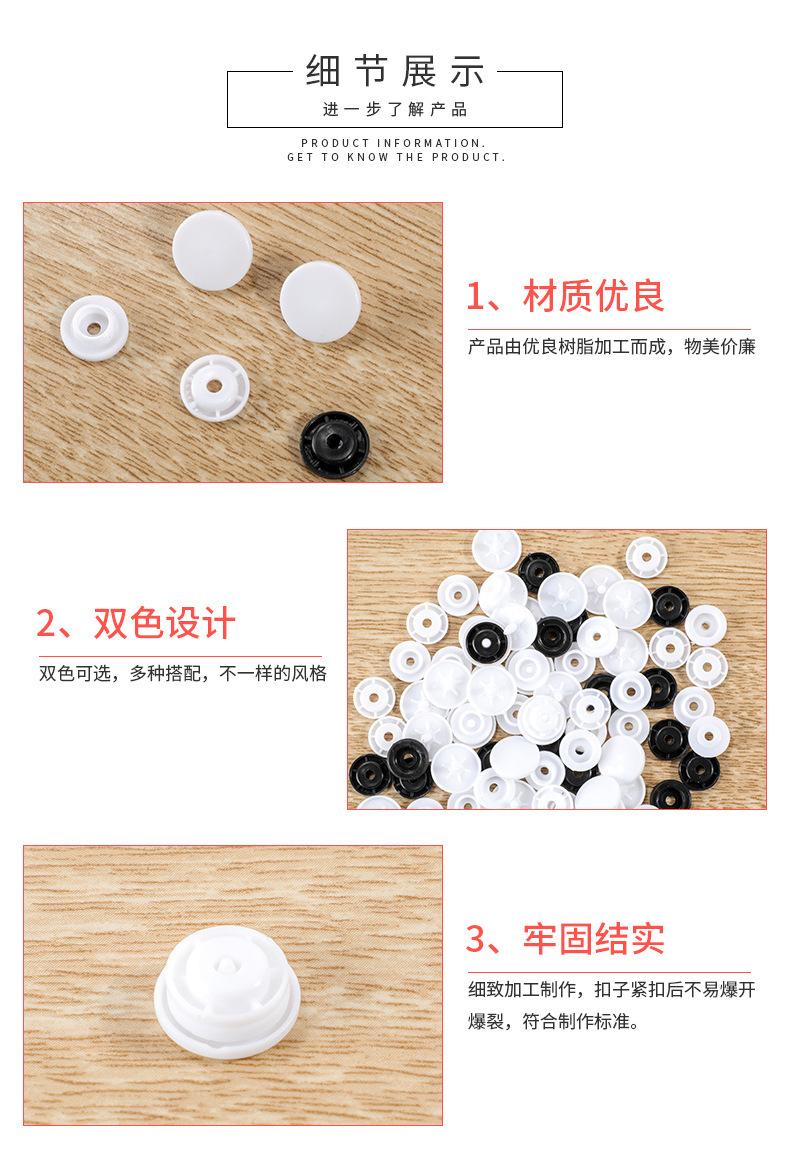 细节展示

进一步了解产品

PRODUCT INFORMATION.
GET TO KNOW THE PRODUCT.

1、材质优良

产品由优良树脂加工而成，物美价廉

2、双色设计

双色可选，多种搭配，不一样的风格

3、牢固结实

细致加工制作，扣子紧扣后不易爆开爆裂，符合制作标准。