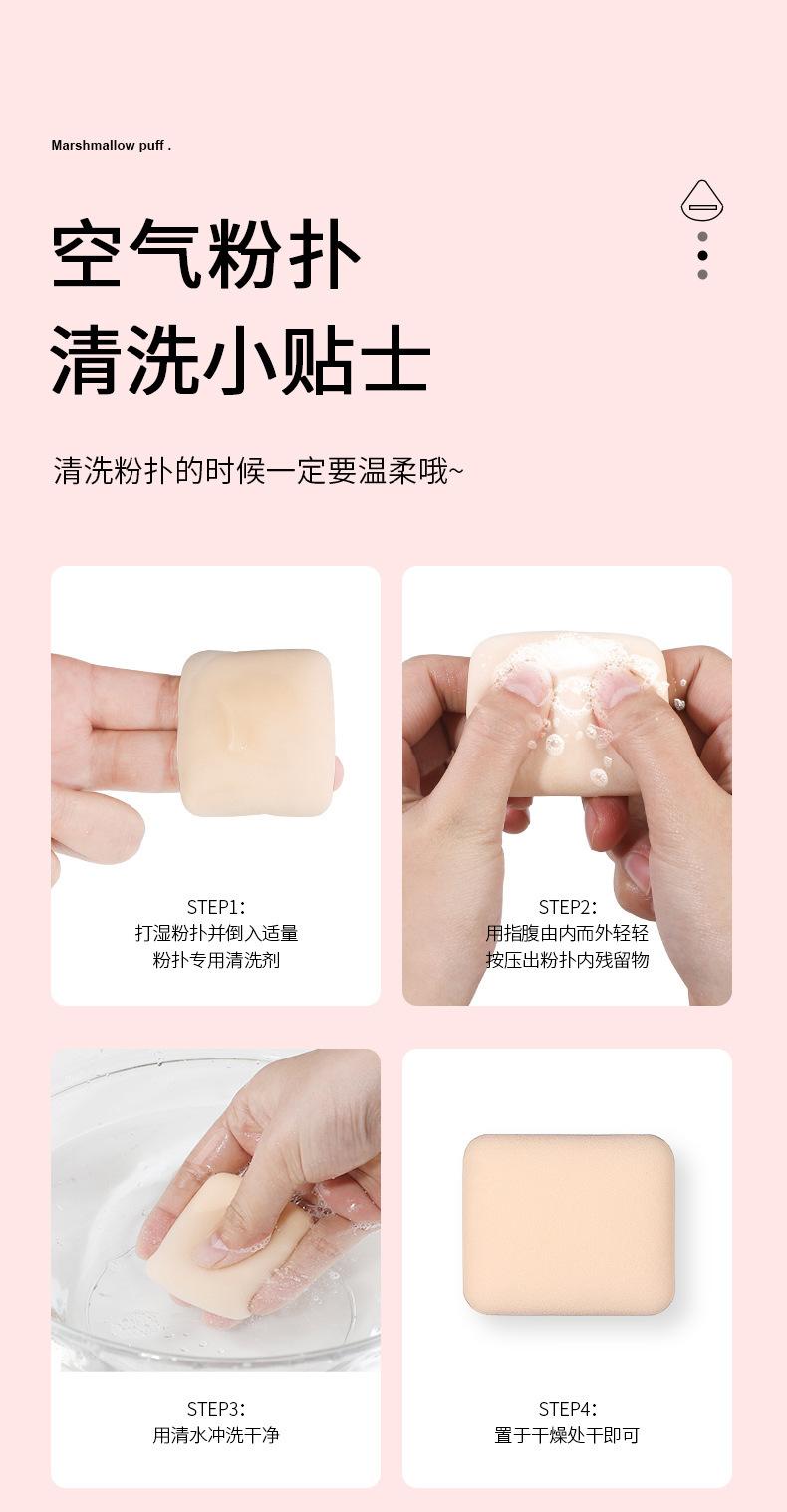 Marshmallow puff .

空气粉扑
清洗小贴士

清洗粉扑的时候一定要温柔哦~

STEP1:
打湿粉扑并倒入适量
粉扑专用清洗剂

STEP2:
用指腹由内而外轻轻
按压出粉扑内残留物

STEP3:
用清水冲洗干净

STEP4:
置于干燥处干即可