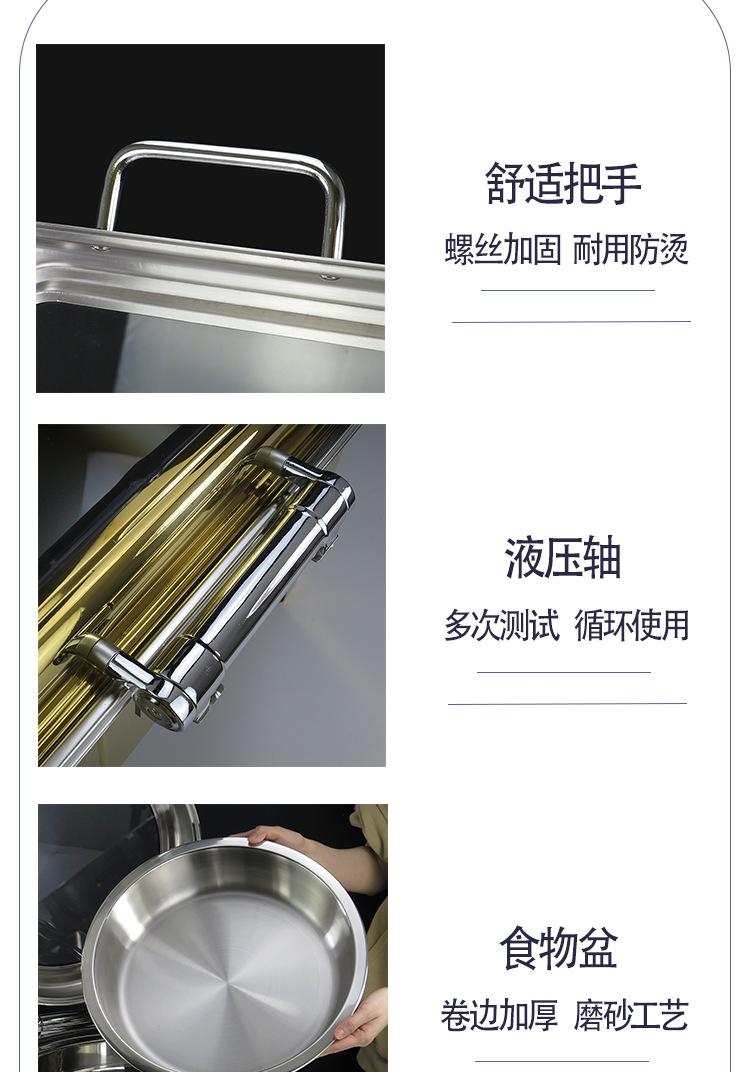 舒适把手

螺丝加固 耐用防烫

液压轴

多次测试 循环使用

食物盆

卷边加厚 磨砂工艺