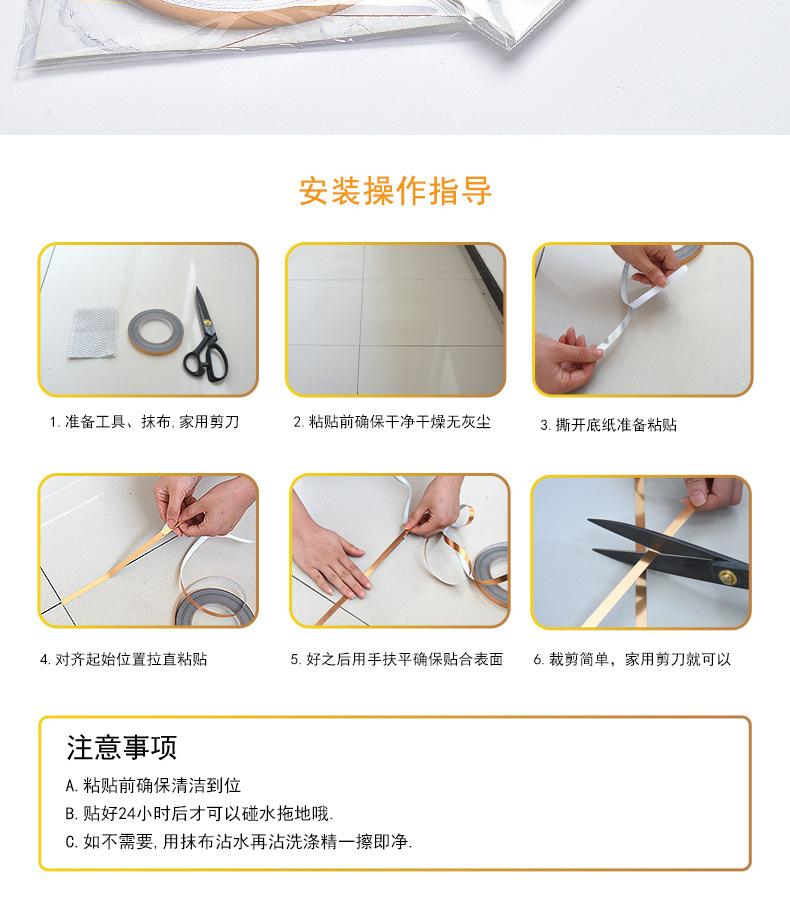 安装操作指导

1. 准备工具、抹布. 家用剪刀

2. 粘贴前确保干净干燥无灰尘

3. 撕开底纸准备粘贴

4. 对齐起始位置拉直粘贴

5. 好之后用手扶平确保贴合表面

6. 裁剪简单，家用剪刀就可以

注意事项

A. 粘贴前确保清洁到位

B. 贴好24小时后才可以碰水拖地哦.

C. 如不需要, 用抹布沾水再沾洗涤精一擦即净.